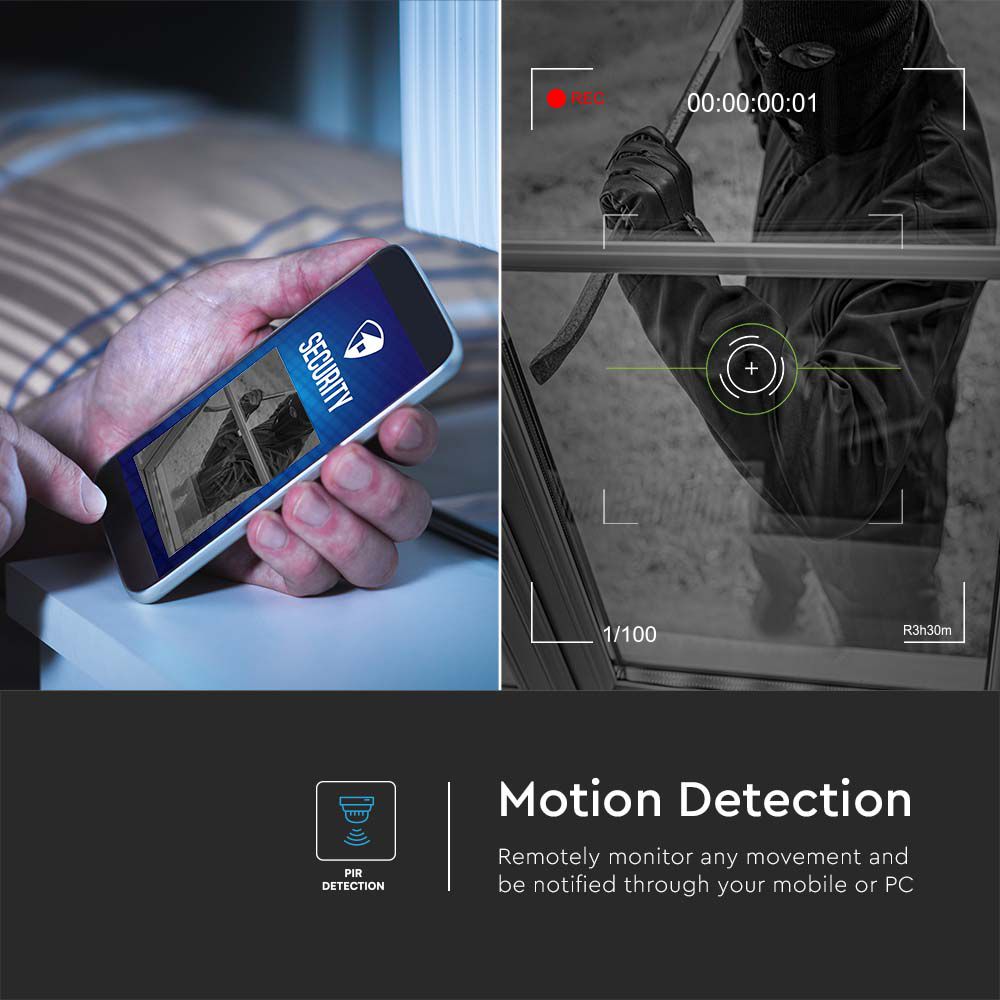 SECURITY

REC

00:00:00:01

1/100

R3h30m

PIR DETECTION

Motion Detection

Remotely monitor any movement and be notified through your mobile or PC