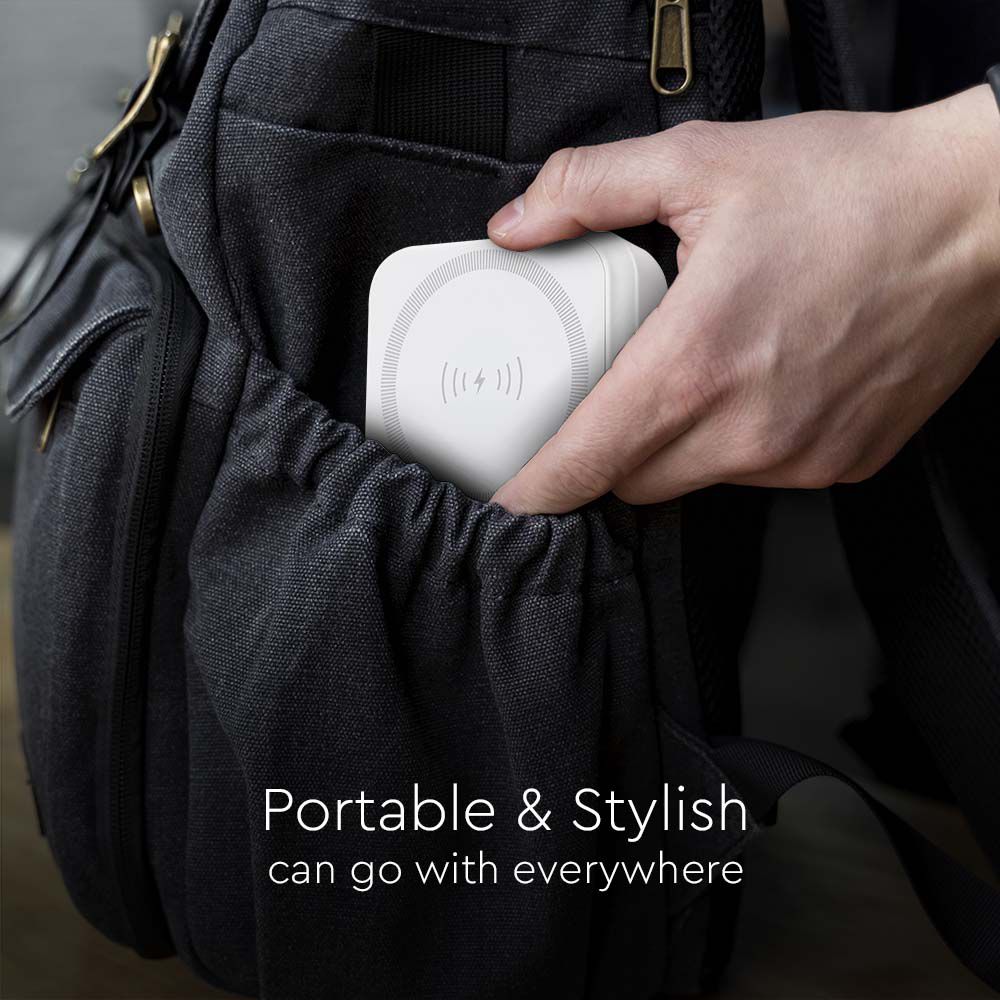 Portable & Stylish
can go with everywhere