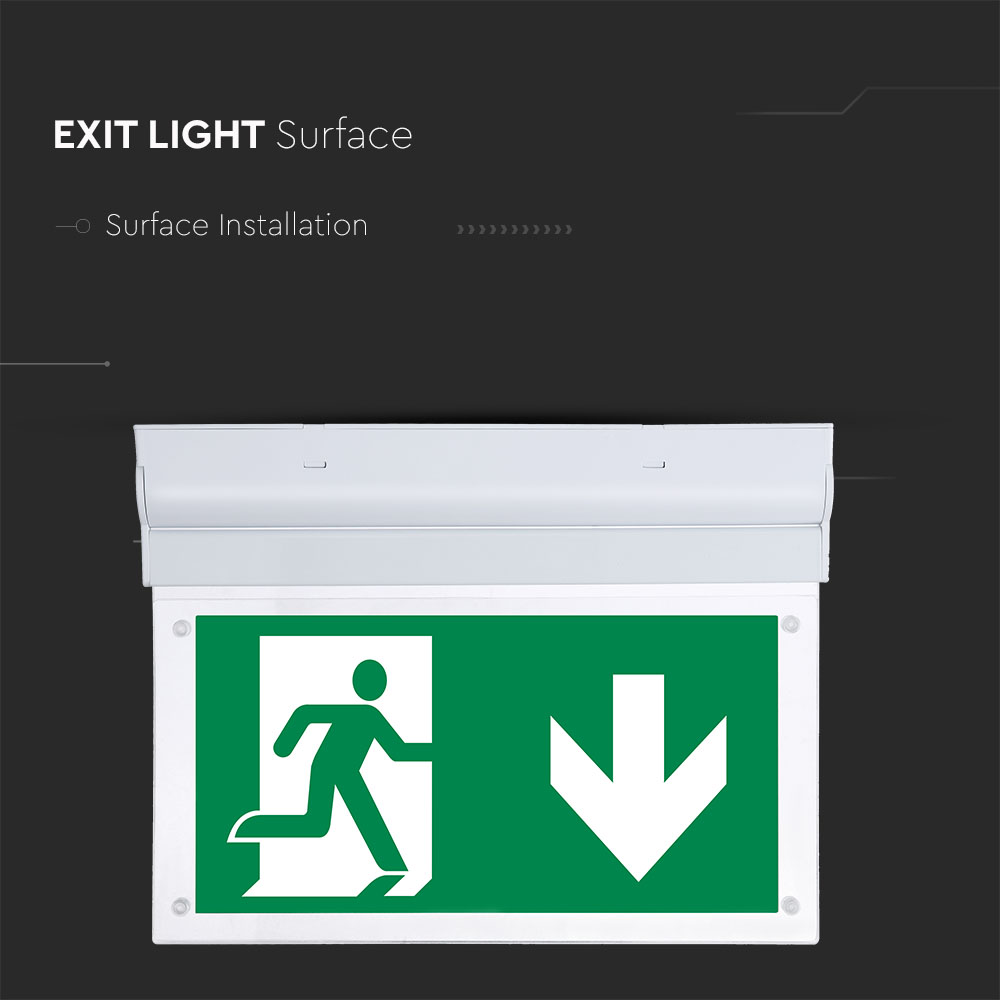 EXIT LIGHT Surface

Surface Installation