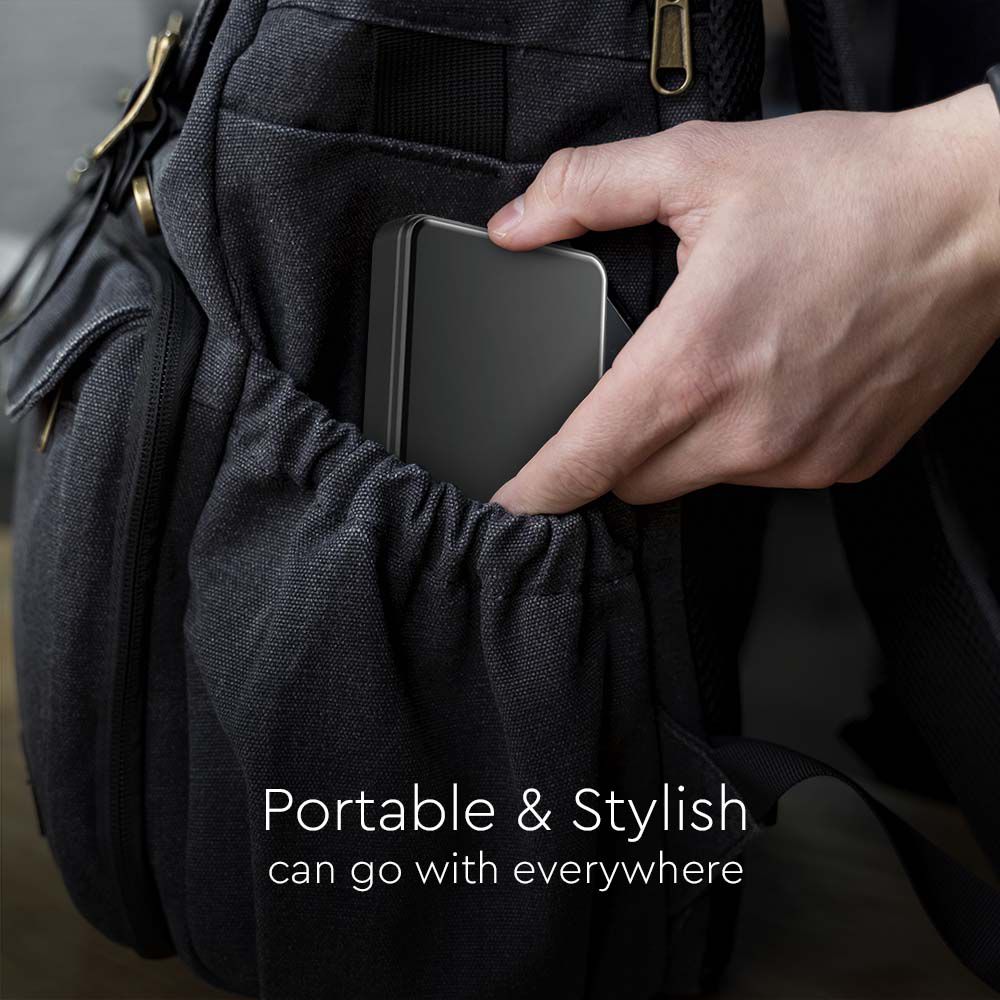 Portable & Stylish
can go with everywhere