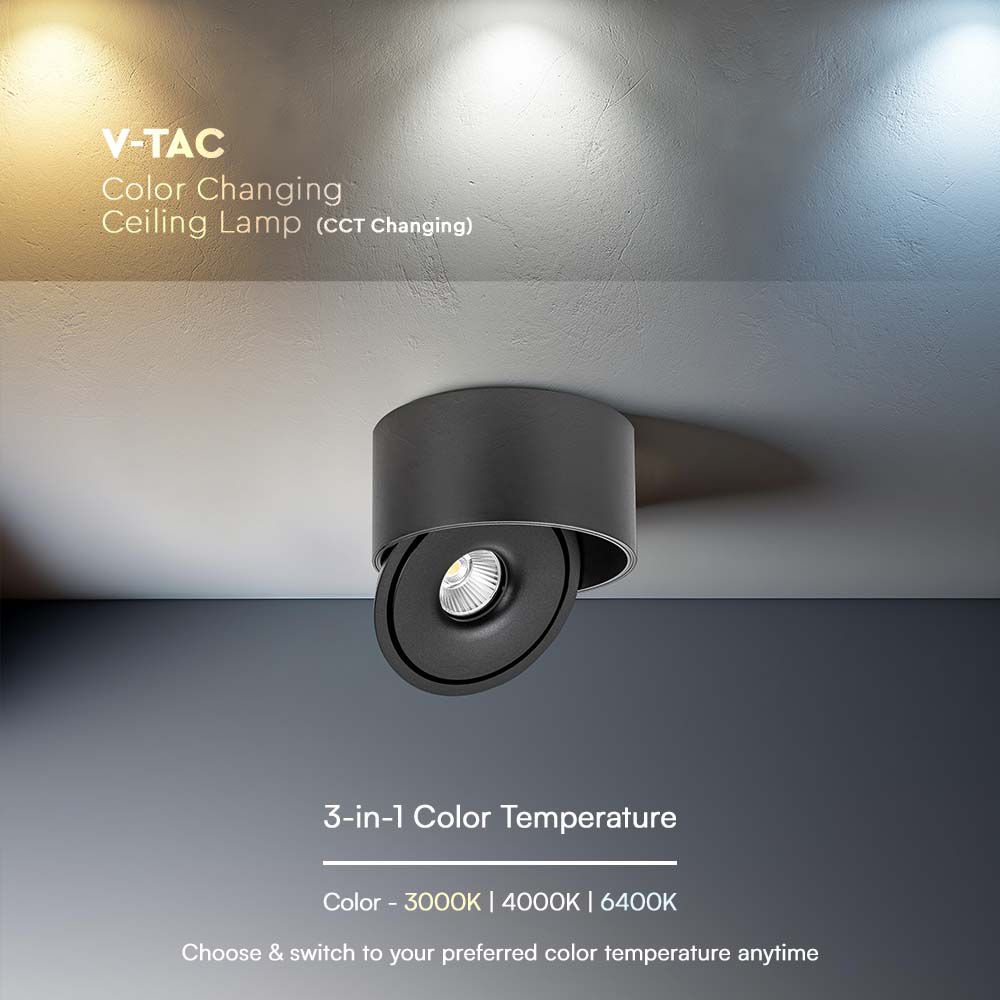 V-TAC
Color Changing
Ceiling Lamp (CCT Changing)

3-in-1 Color Temperature

Color - 3000K | 4000K | 6400K

Choose & switch to your preferred color temperature anytime