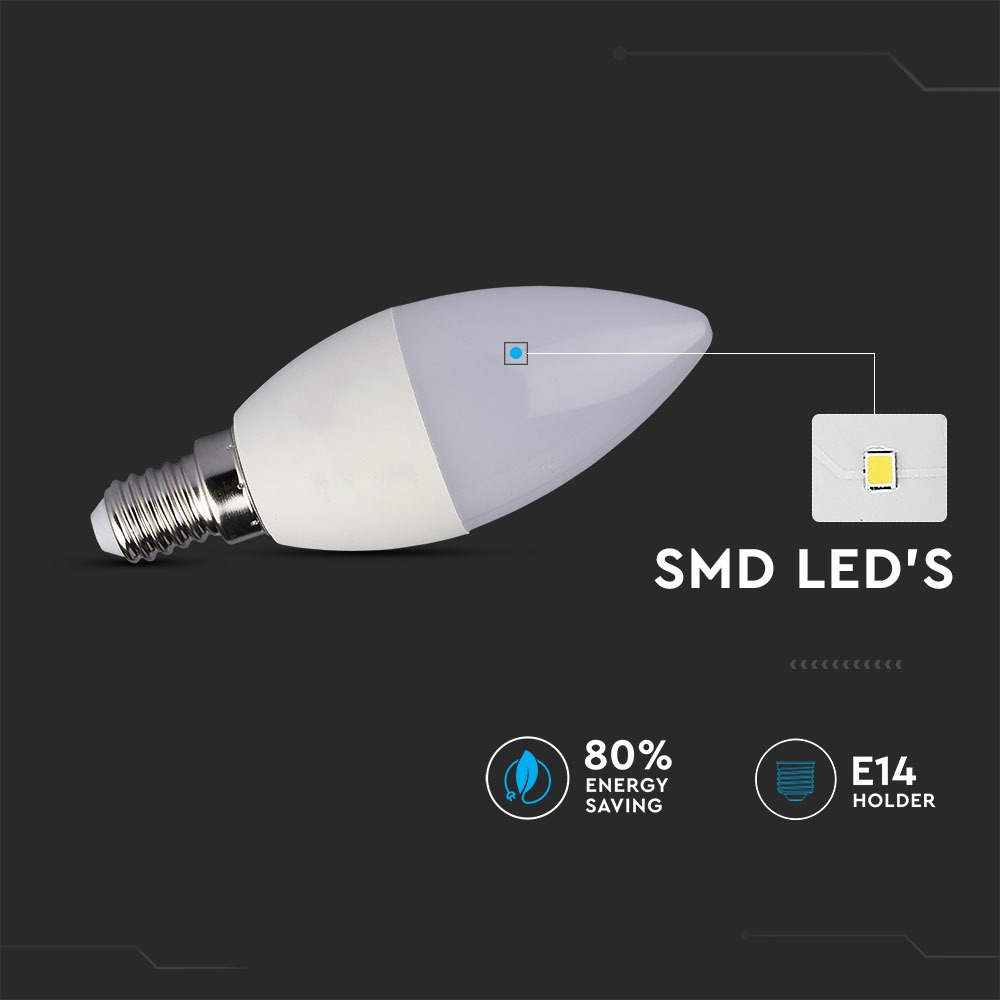 SMD LED'S

80%
ENERGY
SAVING

E14
HOLDER