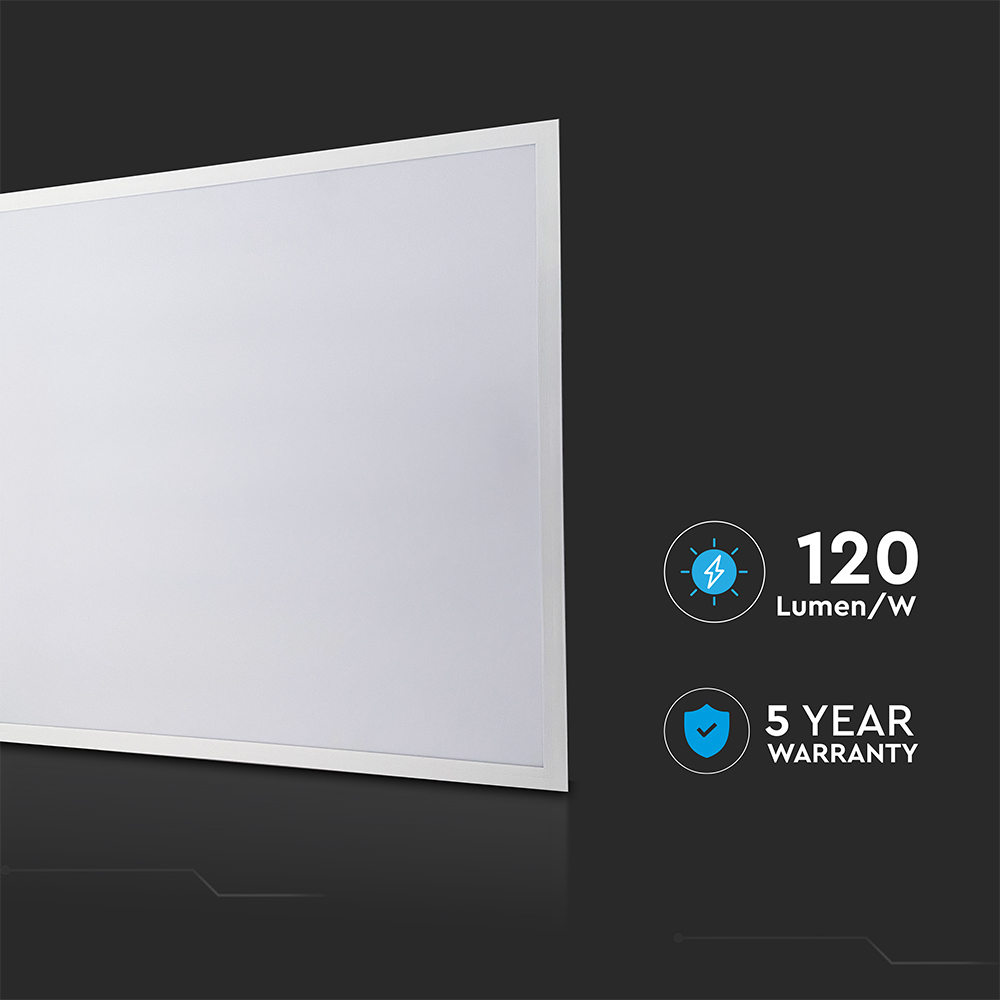 120
Lumen/W

5 YEAR
WARRANTY