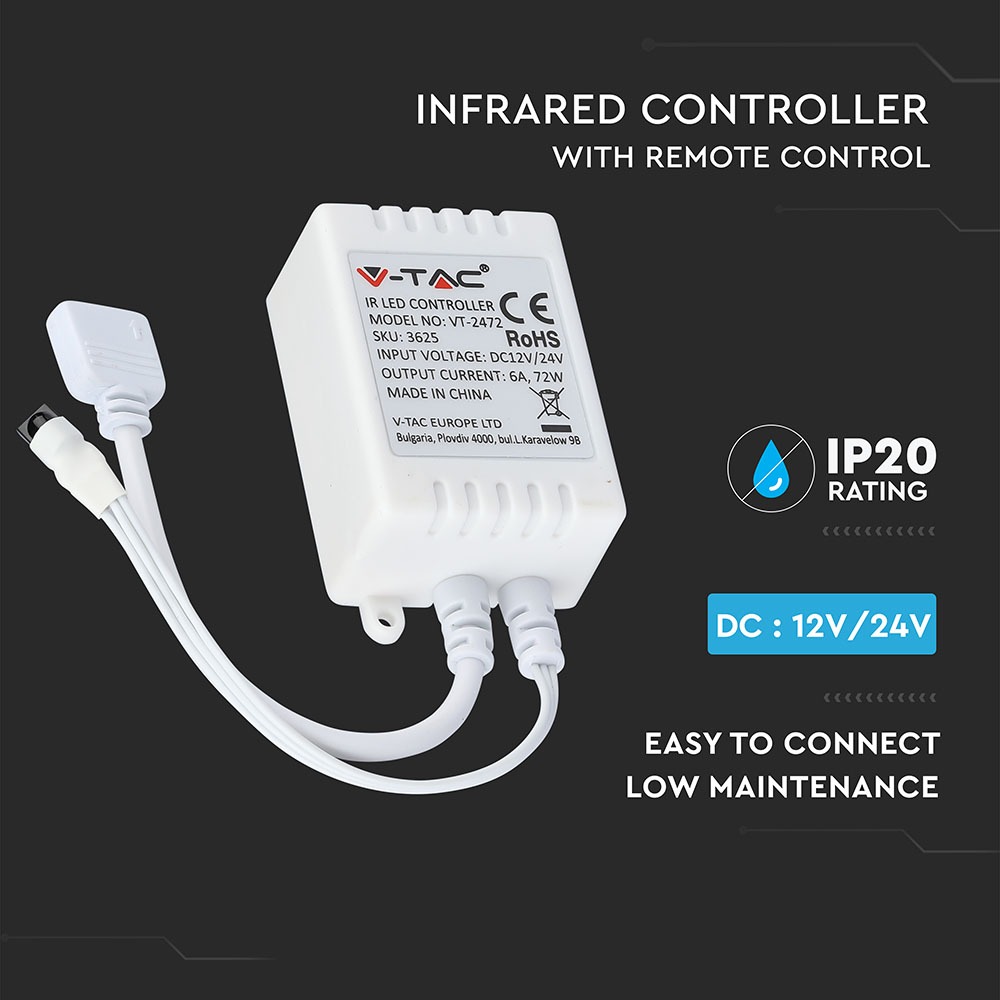 INFRARED CONTROLLER
WITH REMOTE CONTROL

V-TAC®
IR LED CONTROLLER
MODEL NO: VT-2472
SKU: 3625
INPUT VOLTAGE: DC12V/24V
OUTPUT CURRENT: 6A, 72W
MADE IN CHINA
CE
RoHS
V-TAC EUROPE LTD
Bulgaria, Plovdiv 4000, bul.L.Karavelow 9B

IP20
RATING

DC : 12V/24V

EASY TO CONNECT
LOW MAINTENANCE