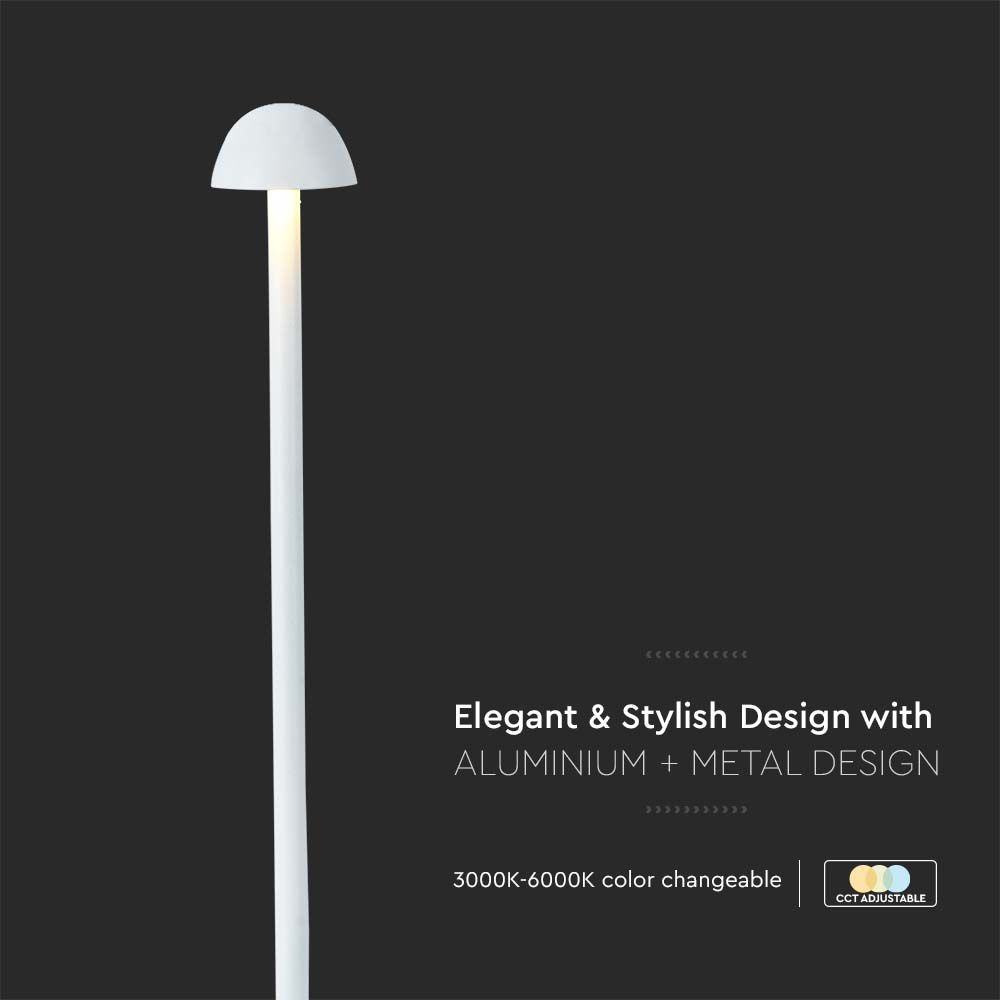 Elegant & Stylish Design with
ALUMINIUM + METAL DESIGN

3000K-6000K color changeable

CCT ADJUSTABLE