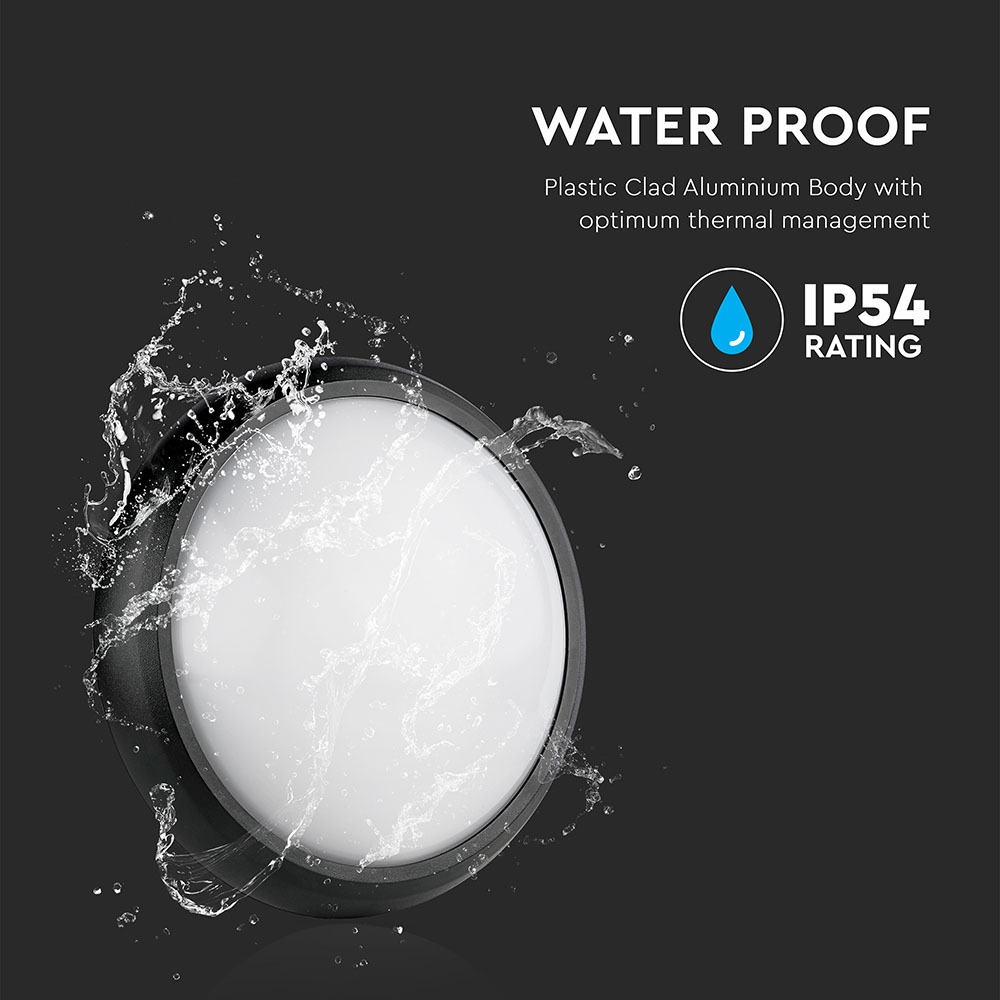 WATER PROOF

Plastic Clad Aluminium Body with optimum thermal management

IP54
RATING