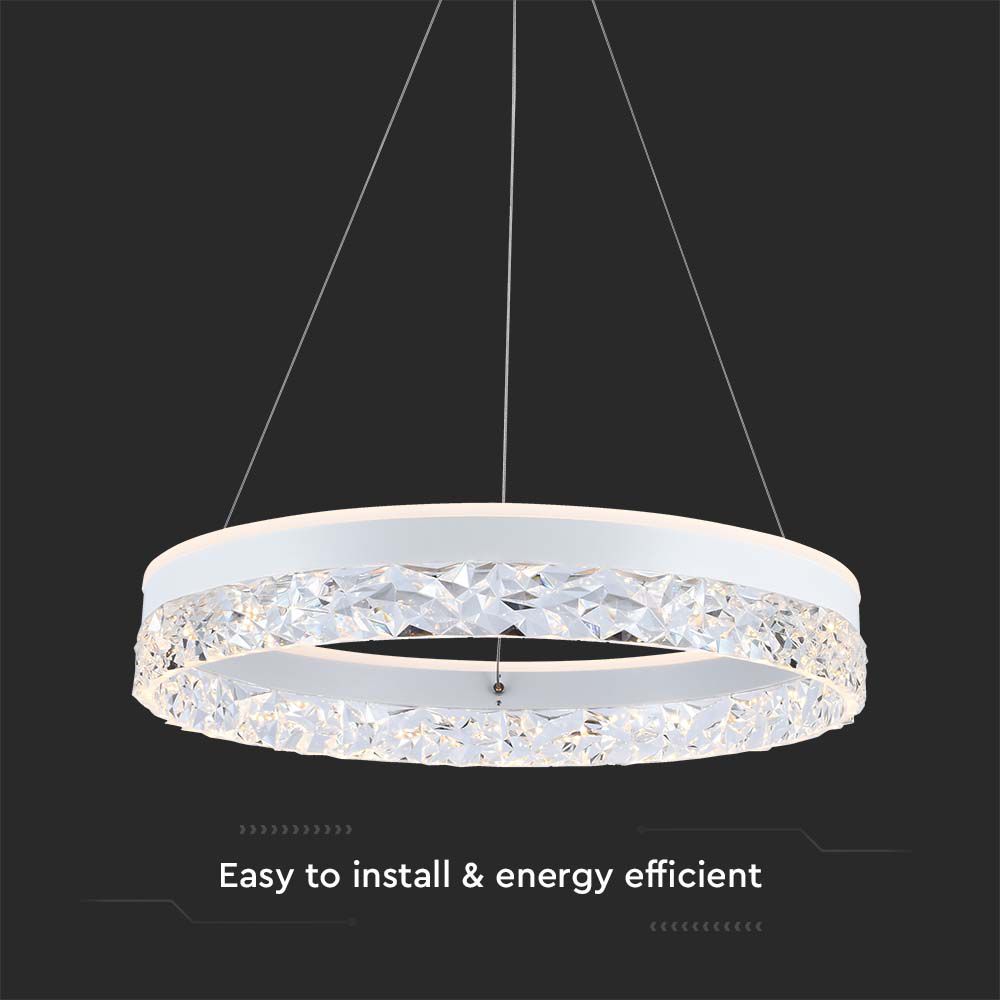 Easy to install & energy efficient