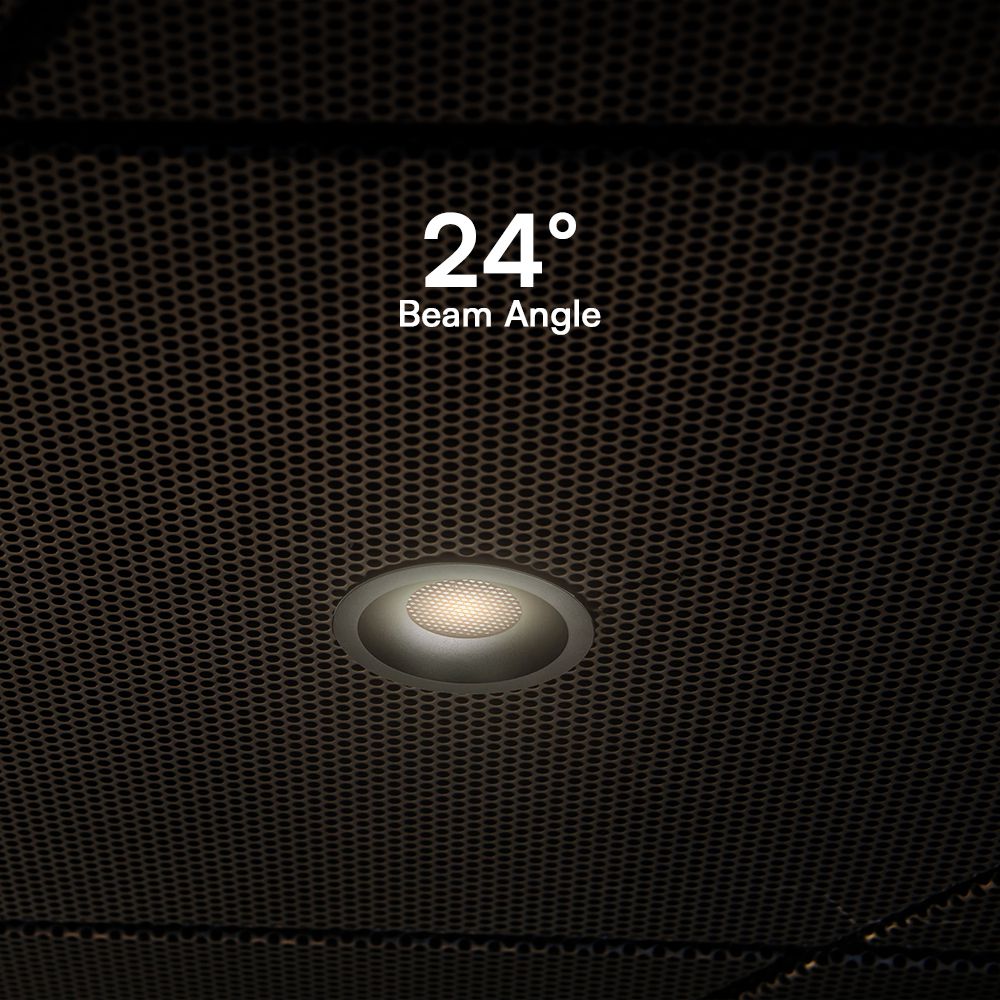 24°
Beam Angle