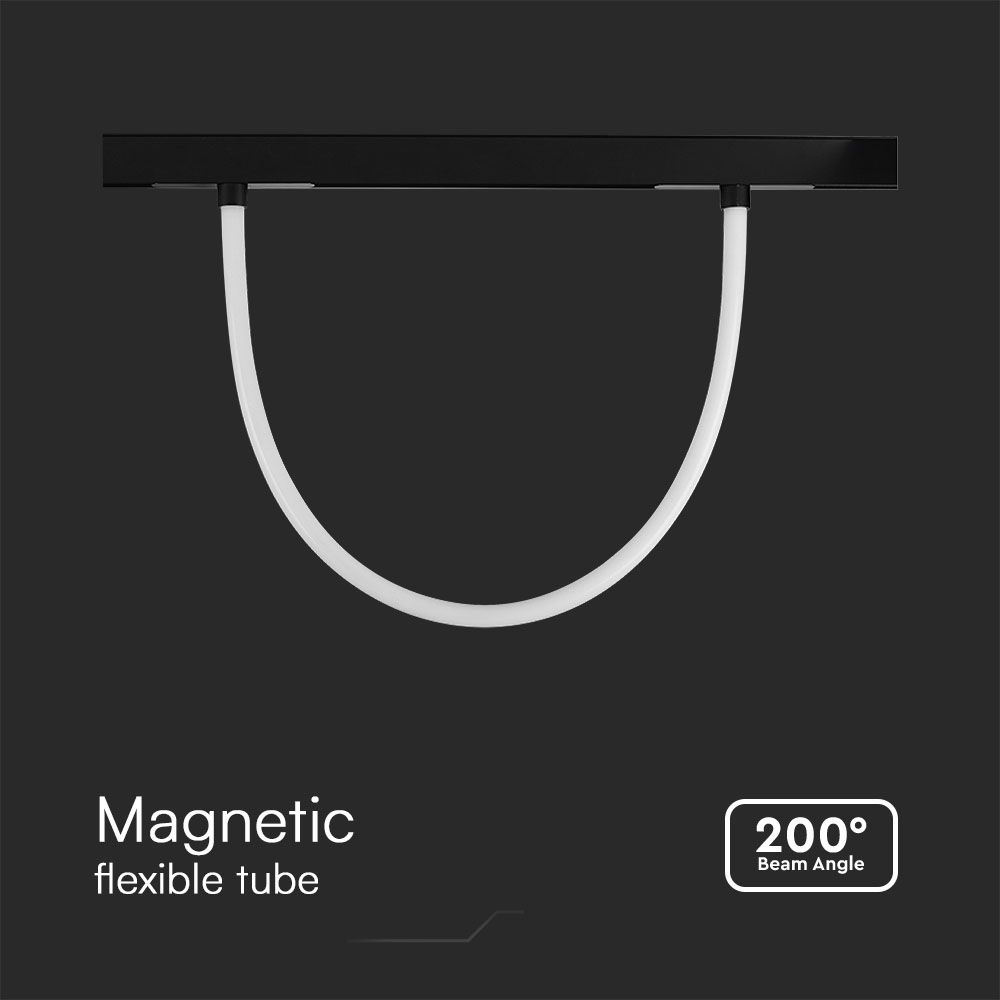 Magnetic
flexible tube

200°
Beam Angle