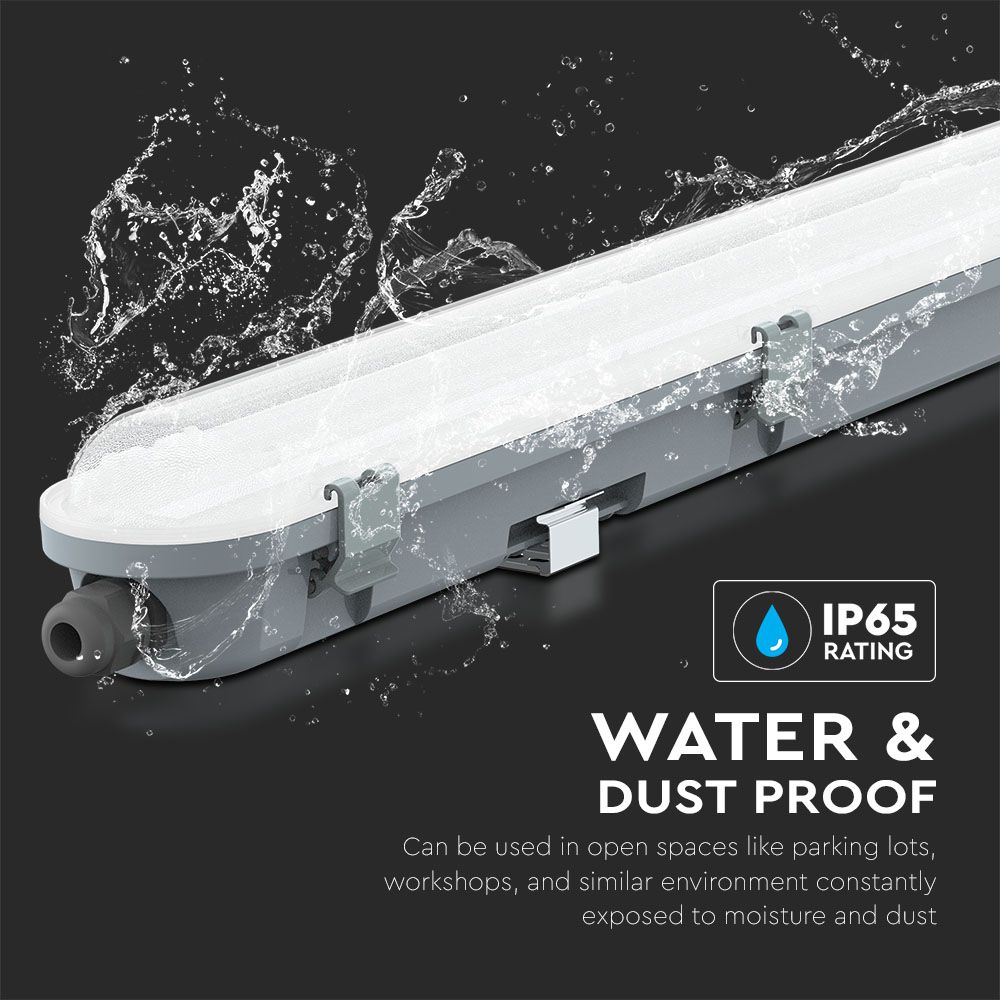 IP65
RATING

WATER &
DUST PROOF

Can be used in open spaces like parking lots, workshops, and similar environment constantly exposed to moisture and dust