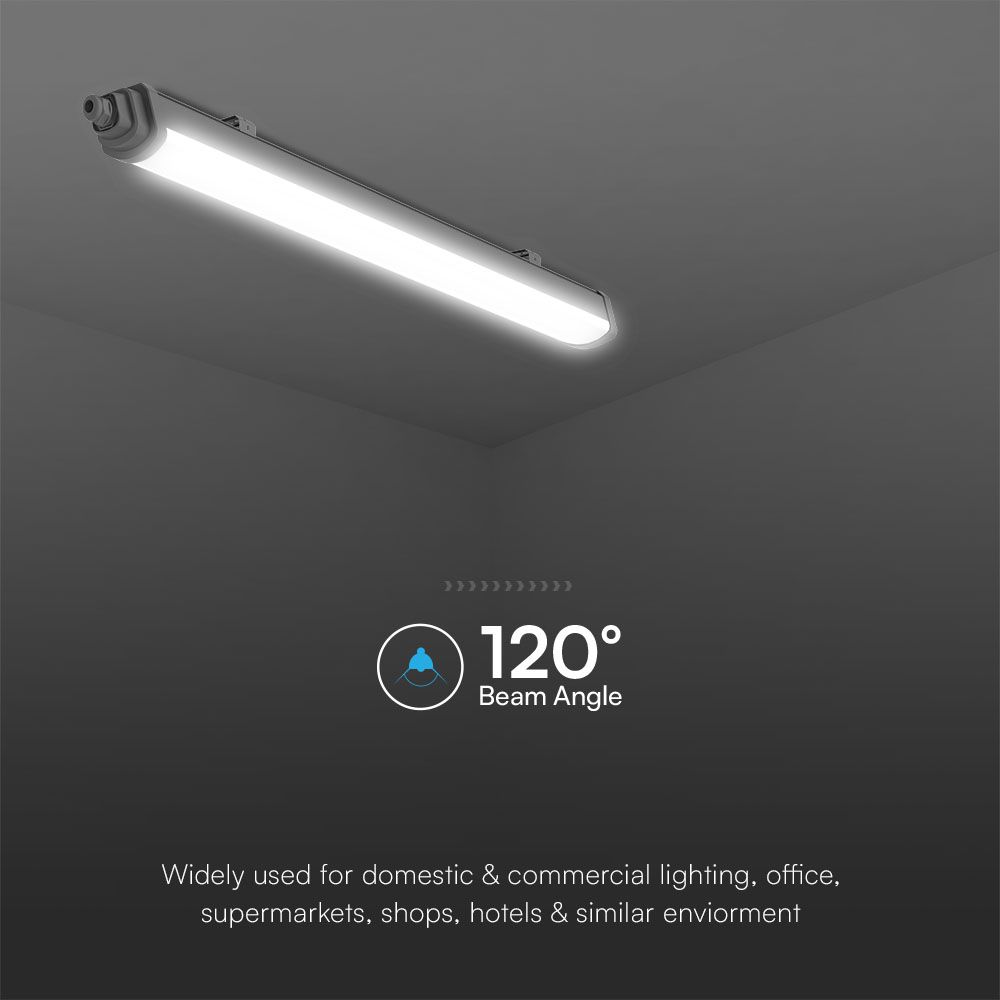 120°
Beam Angle

Widely used for domestic & commercial lighting, office, supermarkets, shops, hotels & similar enviorment