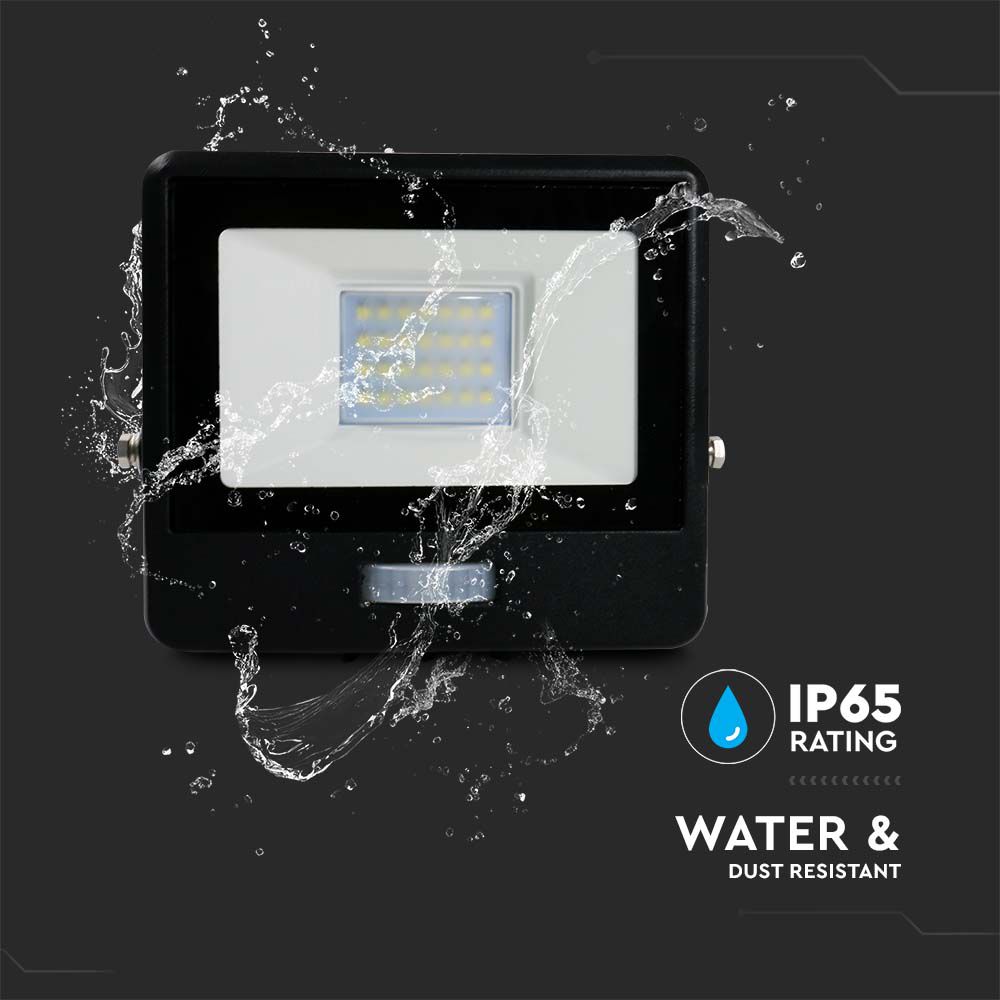 IP65
RATING

WATER &
DUST RESISTANT