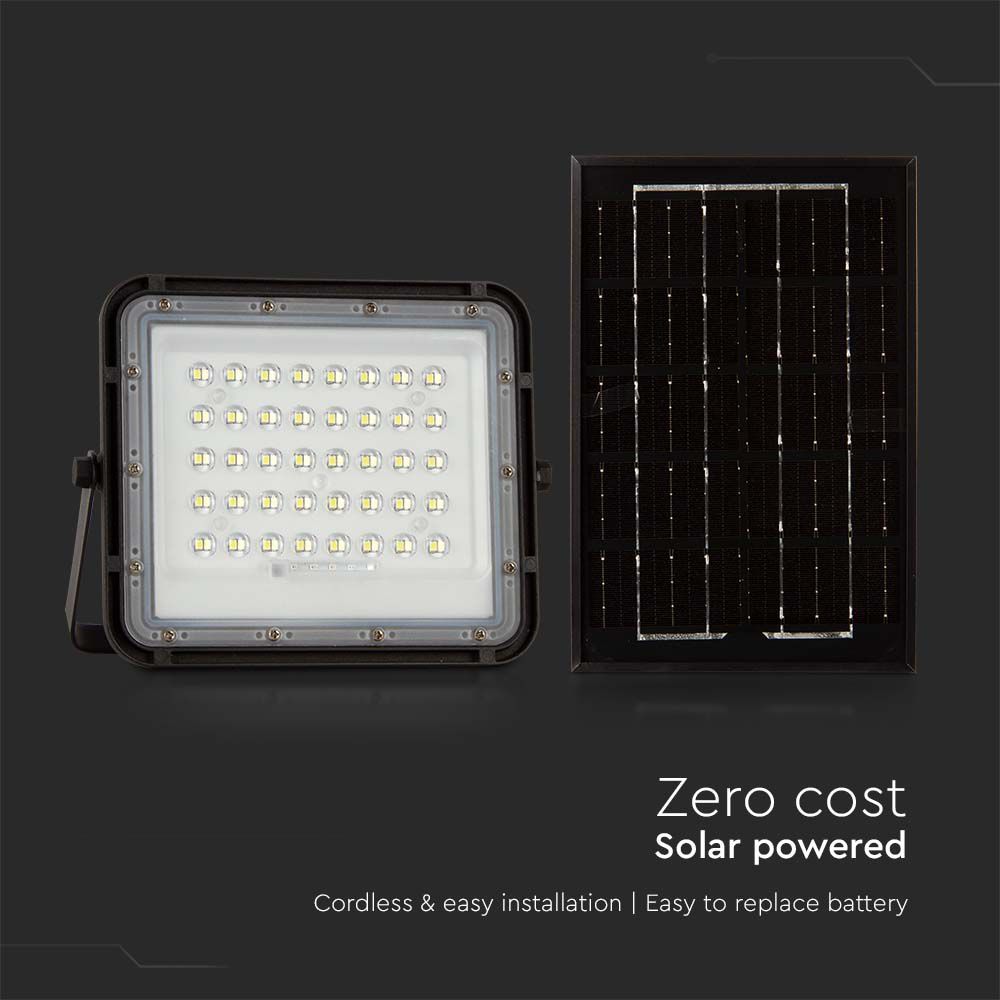 Zero cost
Solar powered

Cordless & easy installation | Easy to replace battery