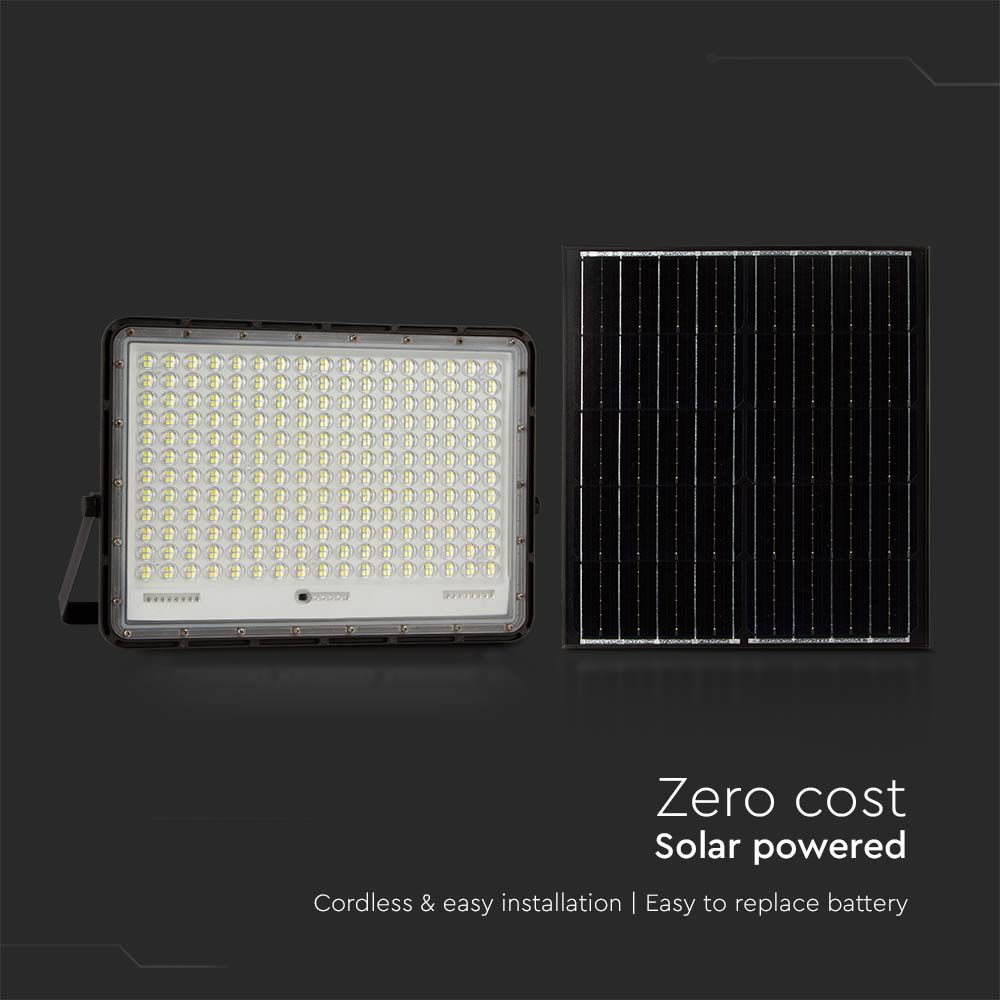 Zero cost
Solar powered

Cordless & easy installation | Easy to replace battery