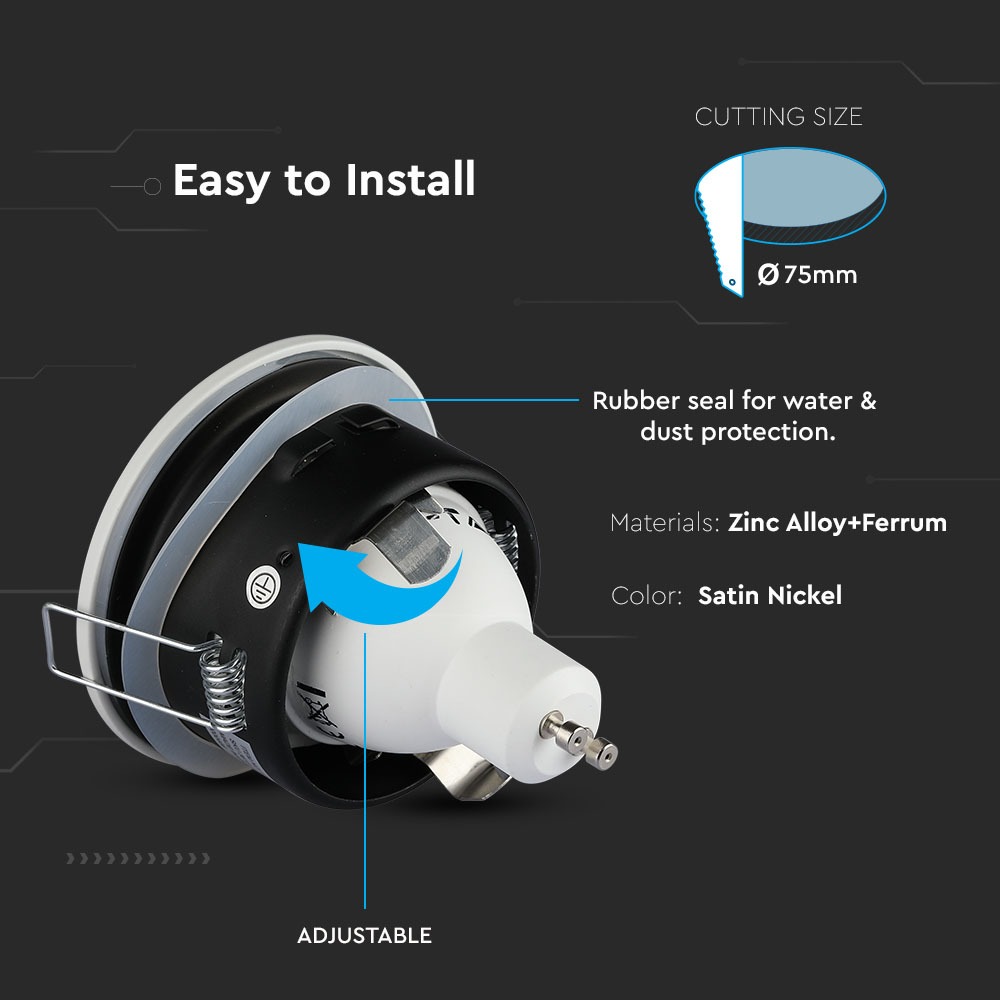 Easy to Install

CUTTING SIZE

Ø75mm

Rubber seal for water & dust protection.

Materials: Zinc Alloy+Ferrum

Color: Satin Nickel

ADJUSTABLE