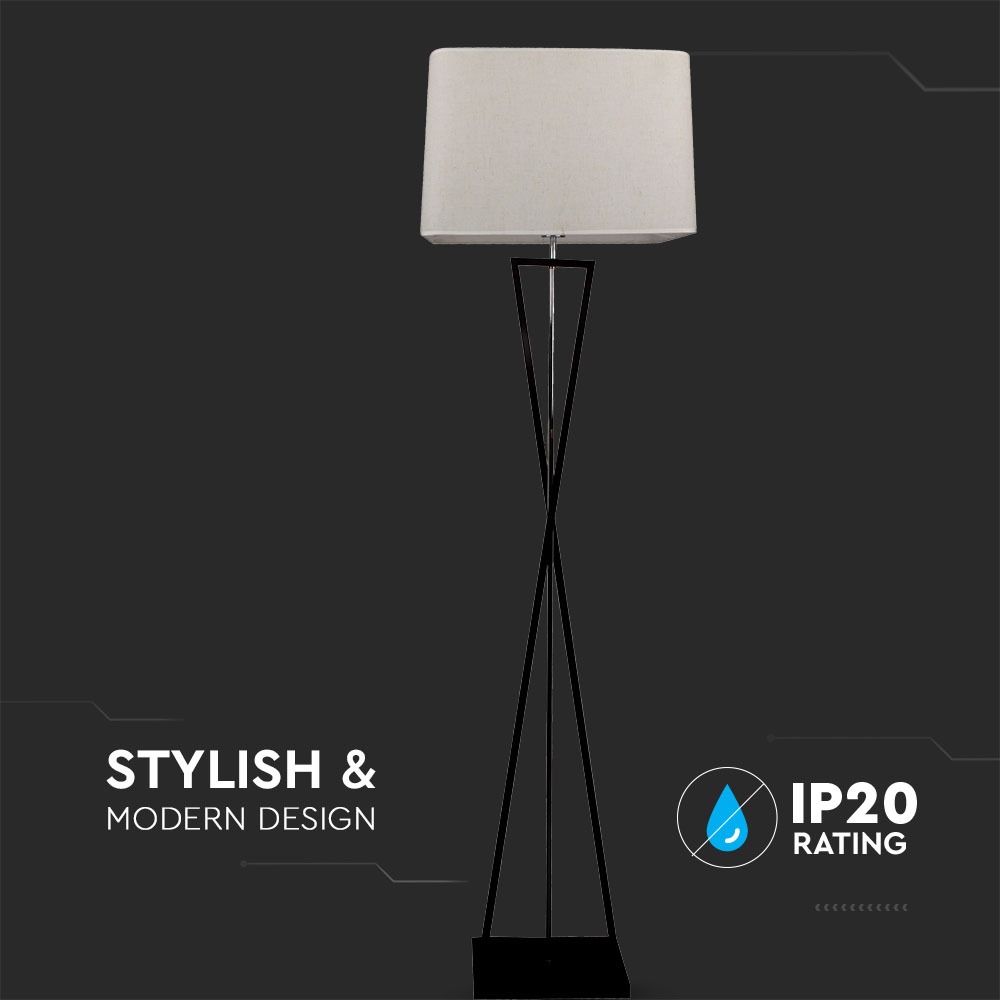 STYLISH &
MODERN DESIGN

IP20
RATING