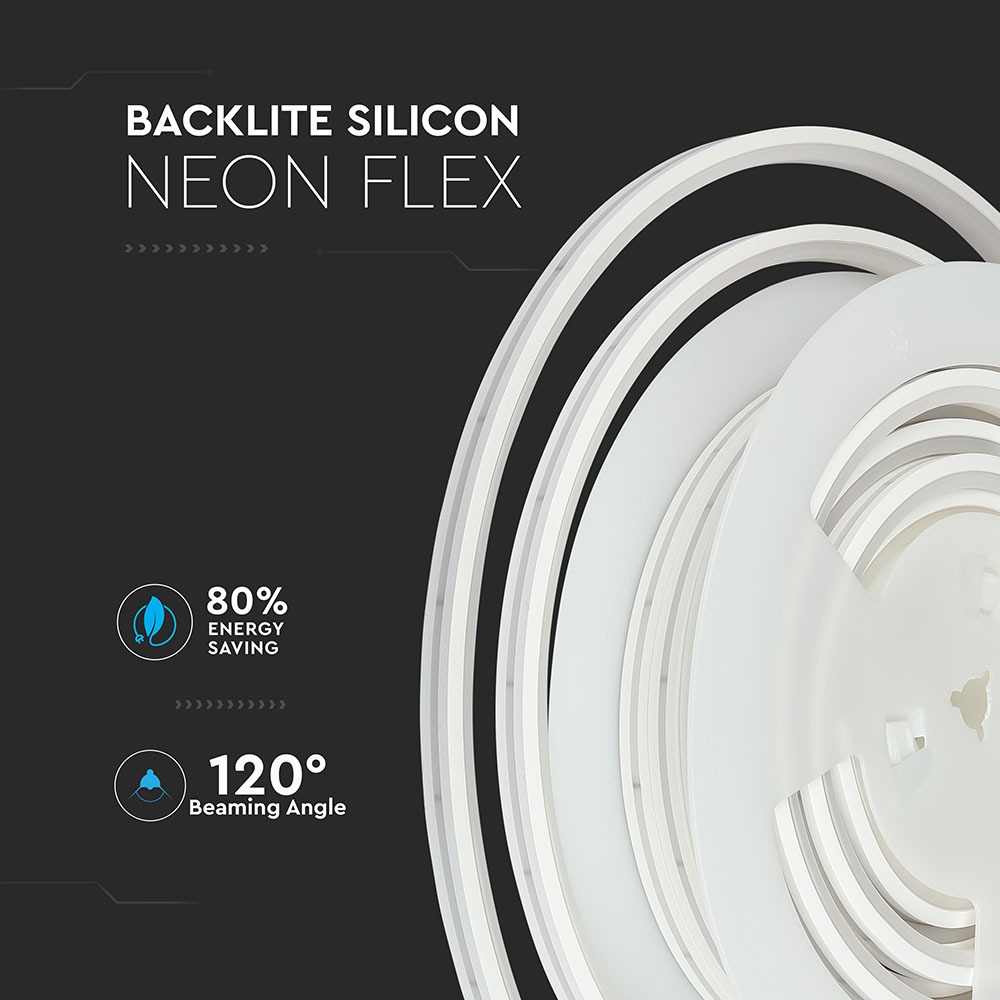 BACKLITE SILICON
NEON FLEX

80%
ENERGY
SAVING

120°
Beaming Angle