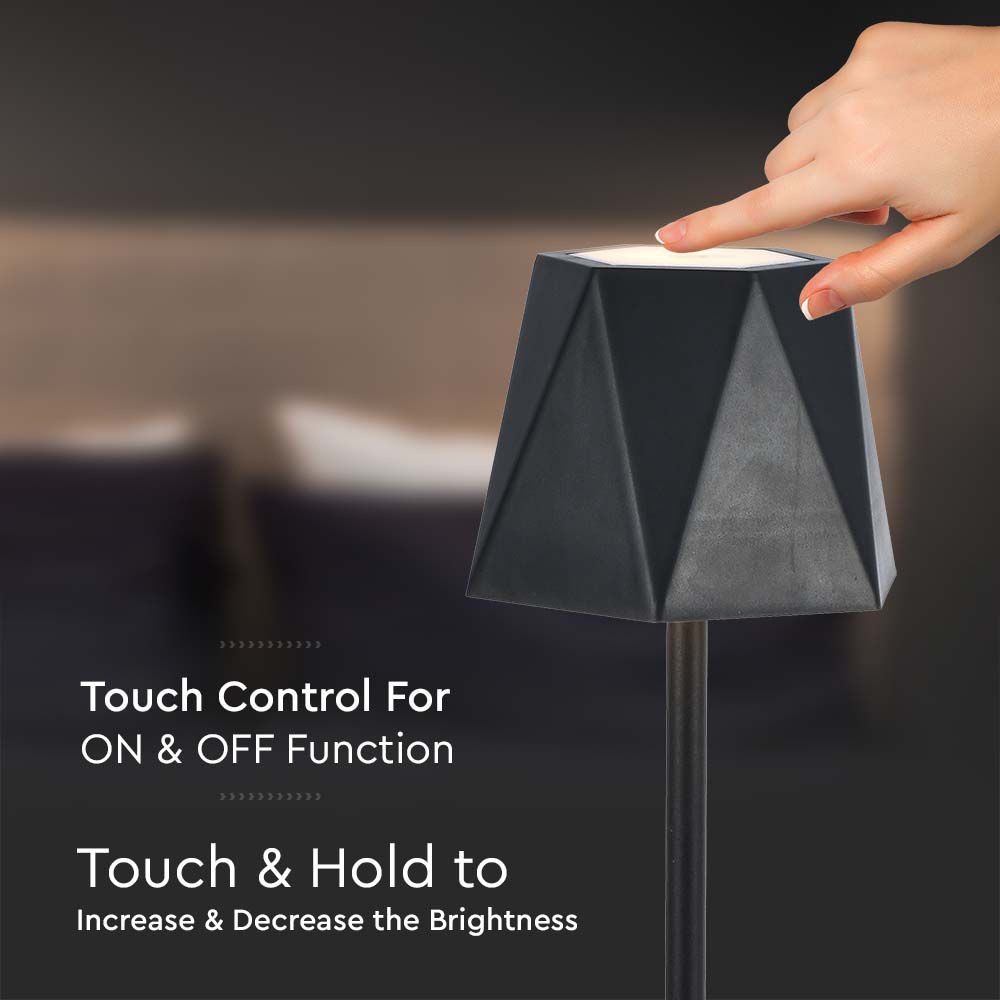 Touch Control For
ON & OFF Function

Touch & Hold to
Increase & Decrease the Brightness