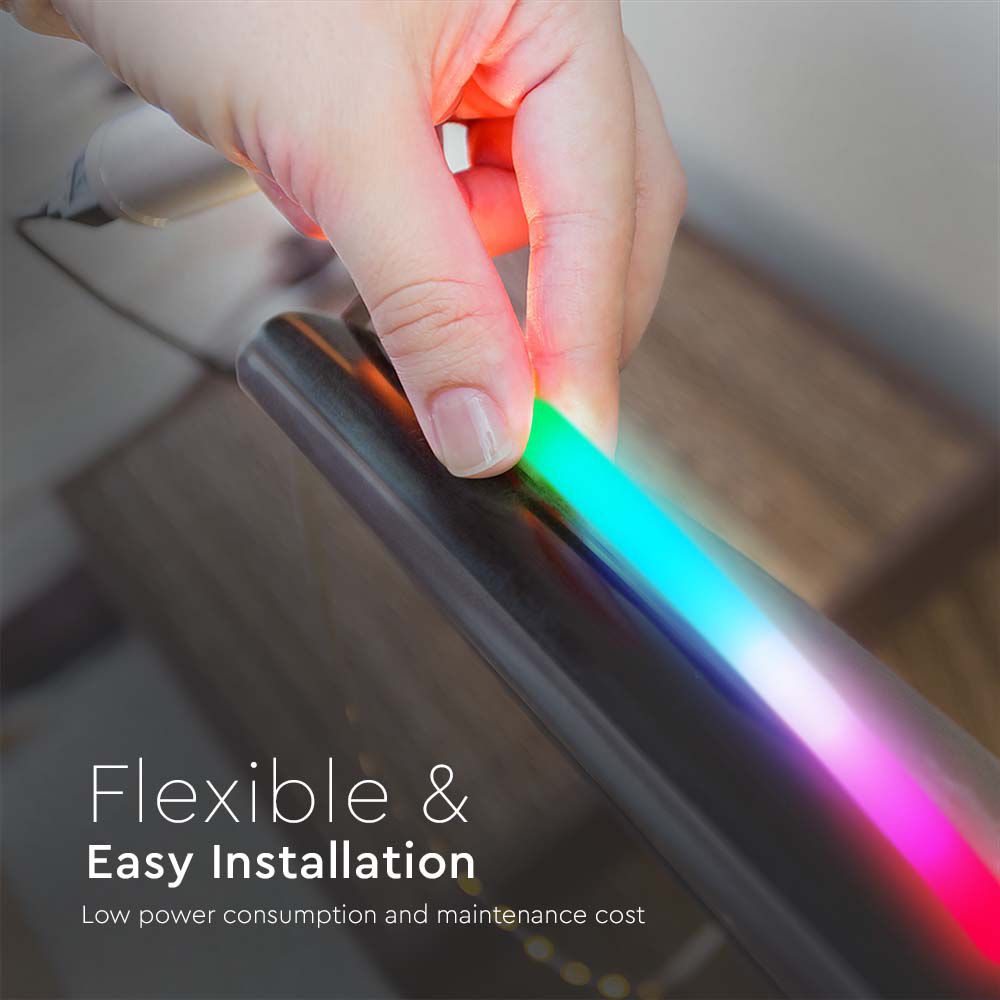 Flexible &
Easy Installation
Low power consumption and maintenance cost