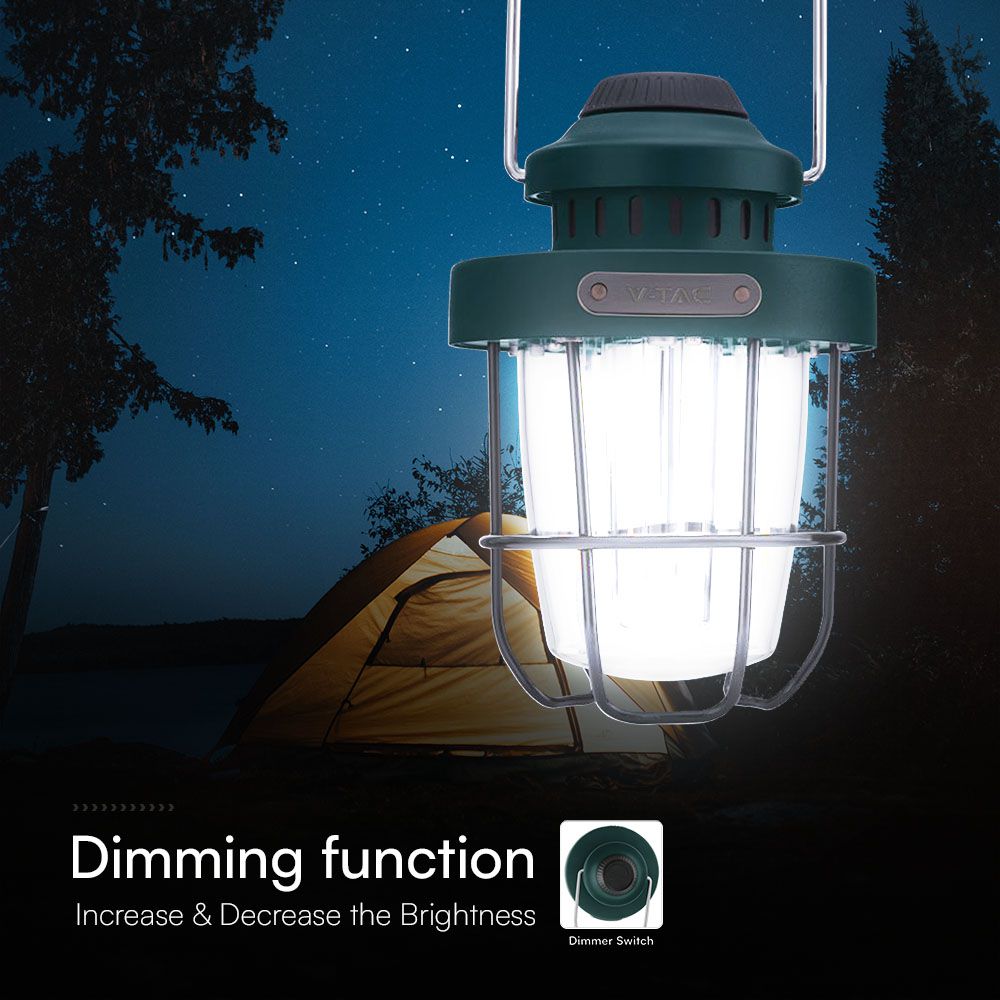 V-TAC

Dimming function
Increase & Decrease the Brightness

Dimmer Switch