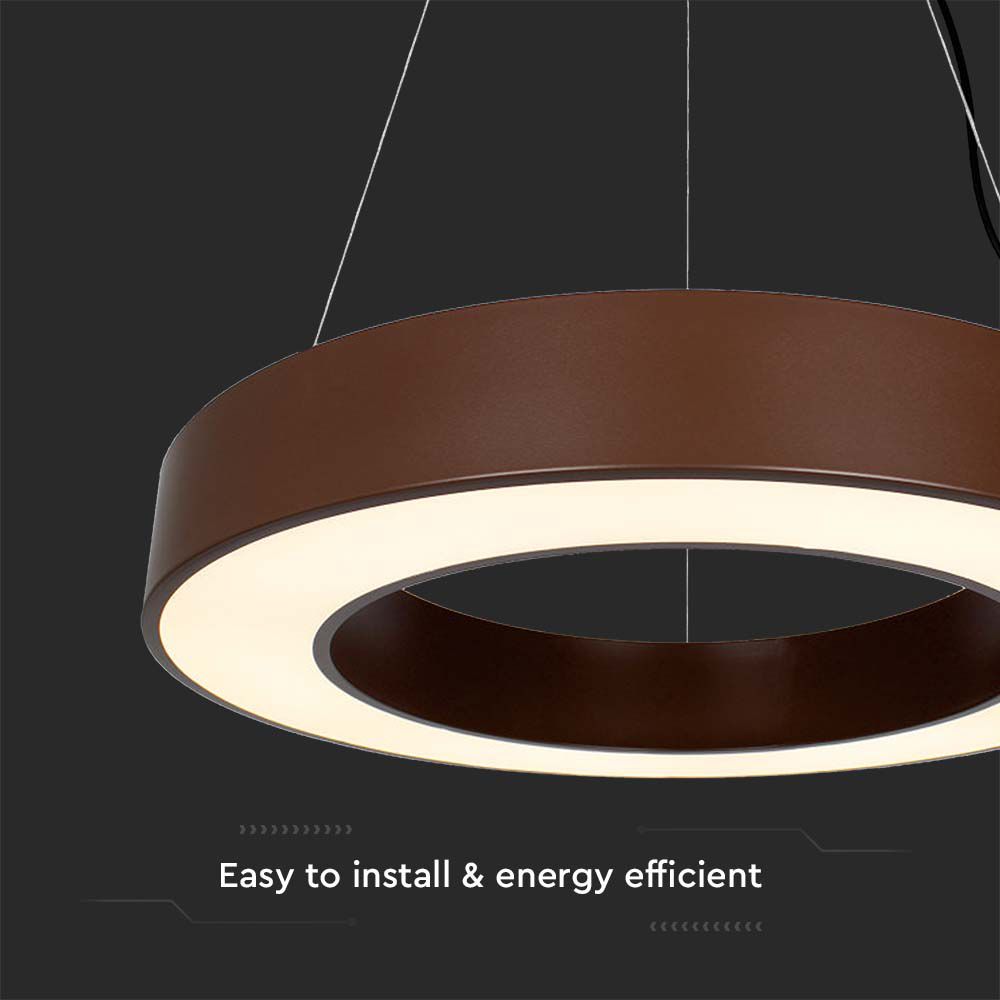 Easy to install & energy efficient