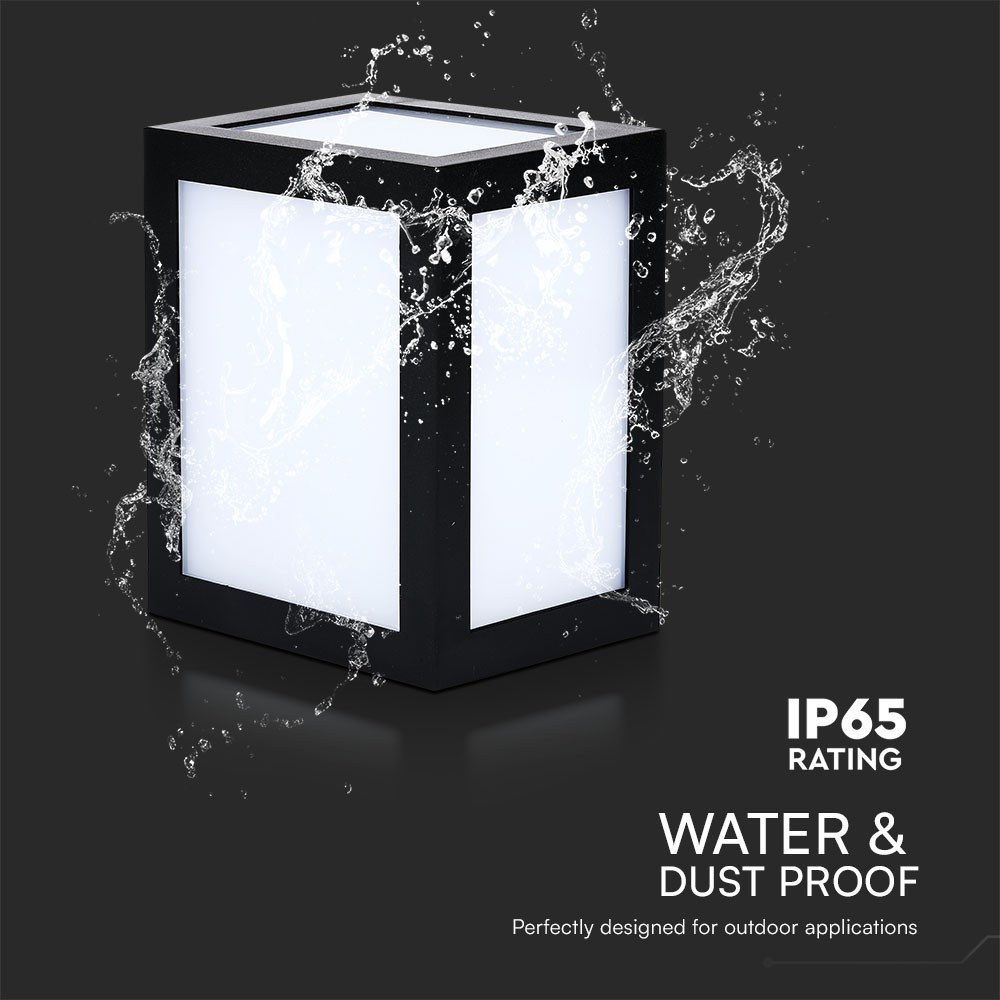 IP65
RATING

WATER &
DUST PROOF

Perfectly designed for outdoor applications