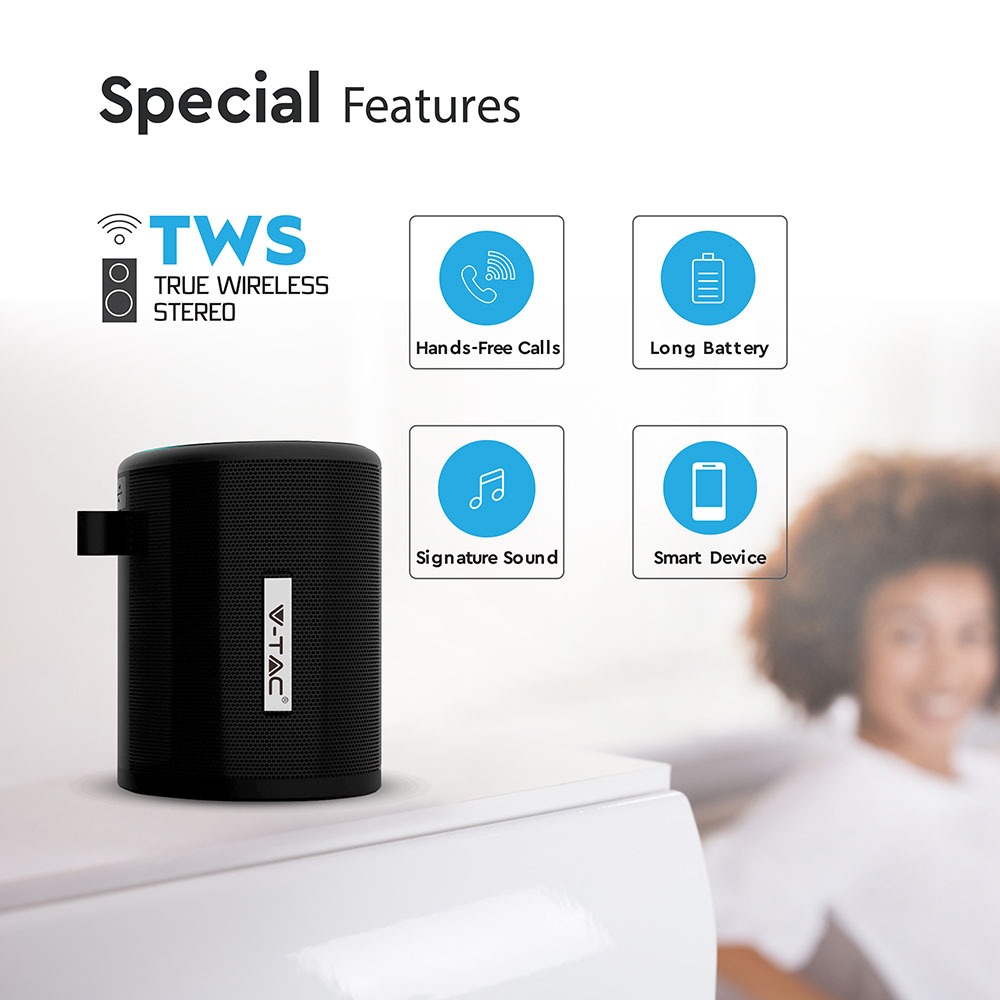 Special Features

TWS
TRUE WIRELESS STEREO

Hands-Free Calls

Long Battery

Signature Sound

Smart Device

V-TAC®