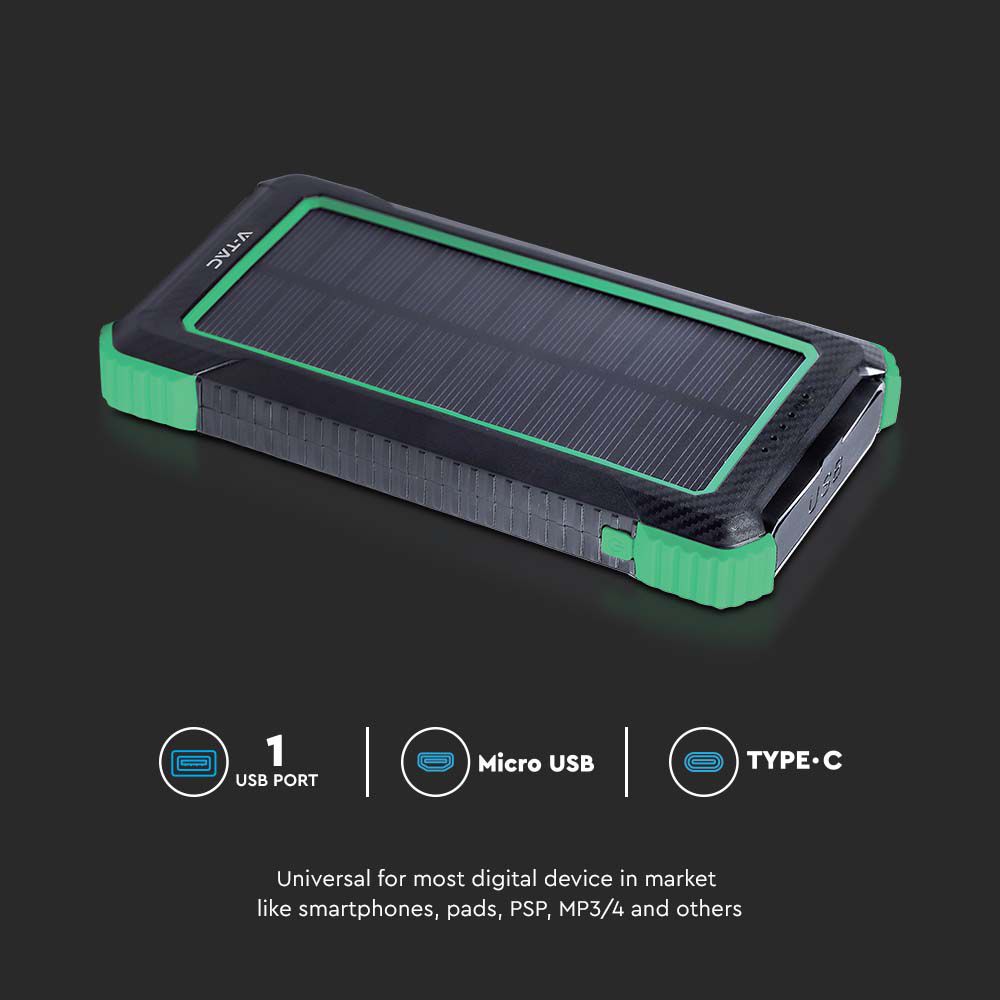 V-TAC

USB

1
USB PORT

Micro USB

TYPE-C

Universal for most digital device in market
like smartphones, pads, PSP, MP3/4 and others