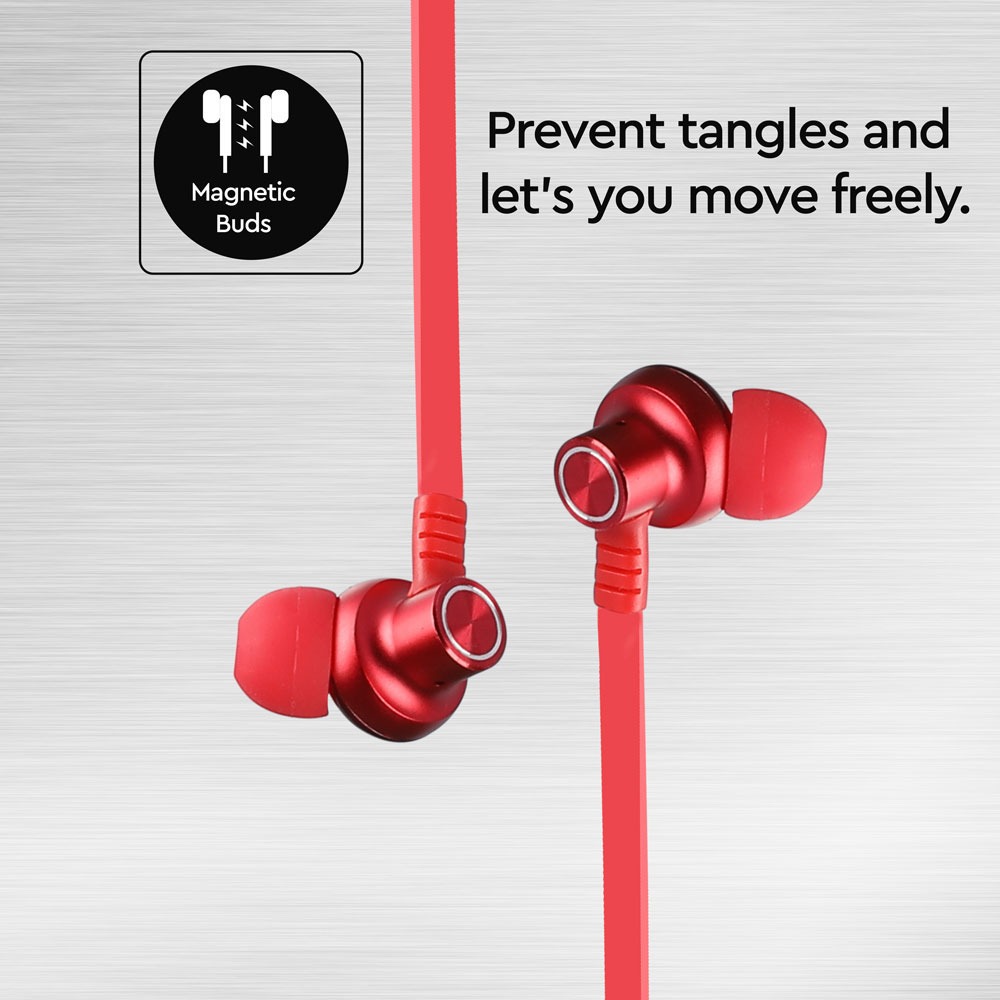 Magnetic Buds

Prevent tangles and let's you move freely.