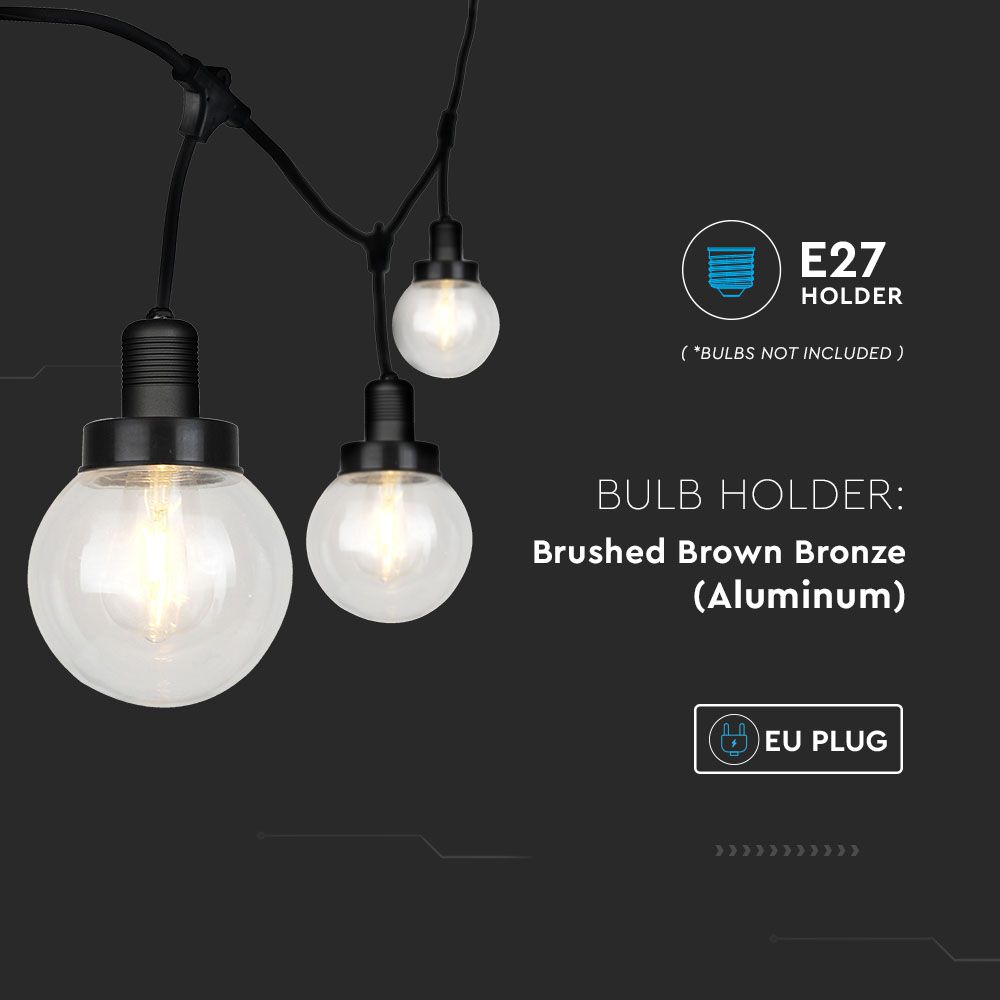 E27
HOLDER

( *BULBS NOT INCLUDED )

BULB HOLDER:

Brushed Brown Bronze (Aluminum)

EU PLUG