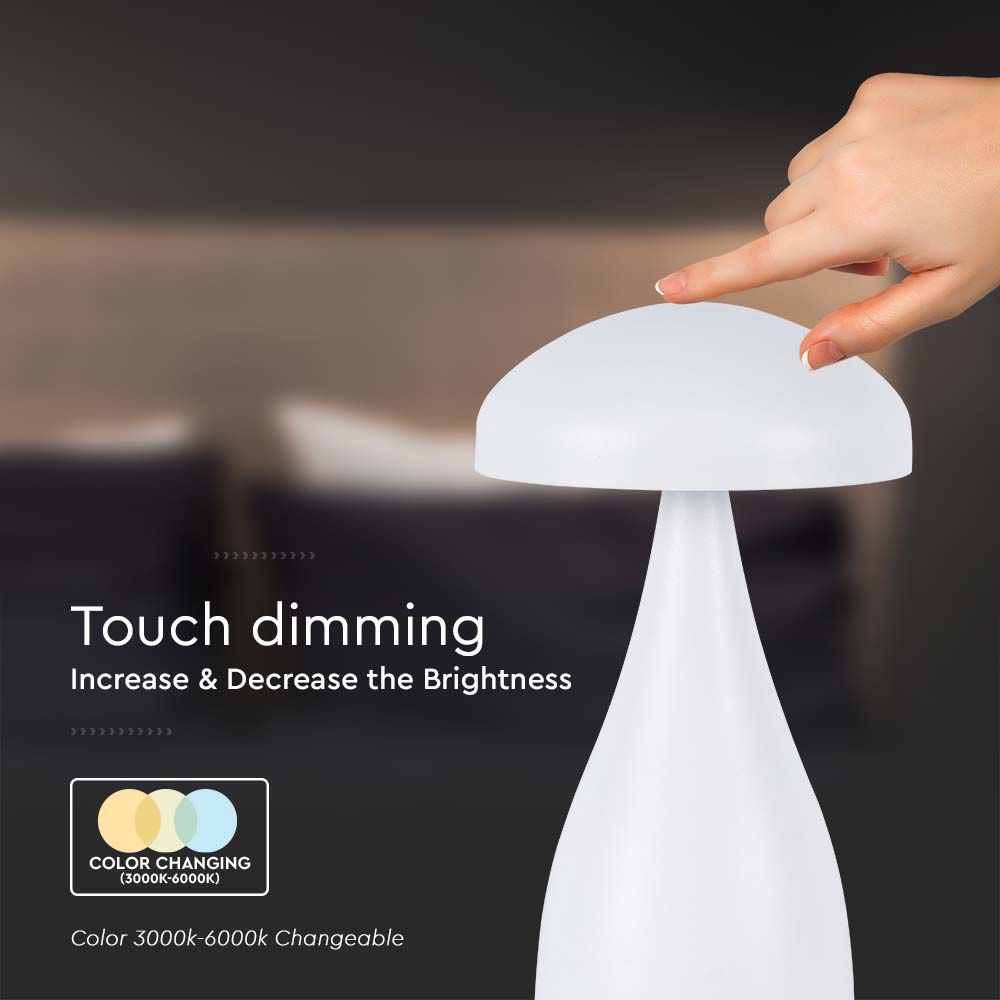 Touch dimming
Increase & Decrease the Brightness

COLOR CHANGING
(3000K-6000K)

Color 3000k-6000k Changeable