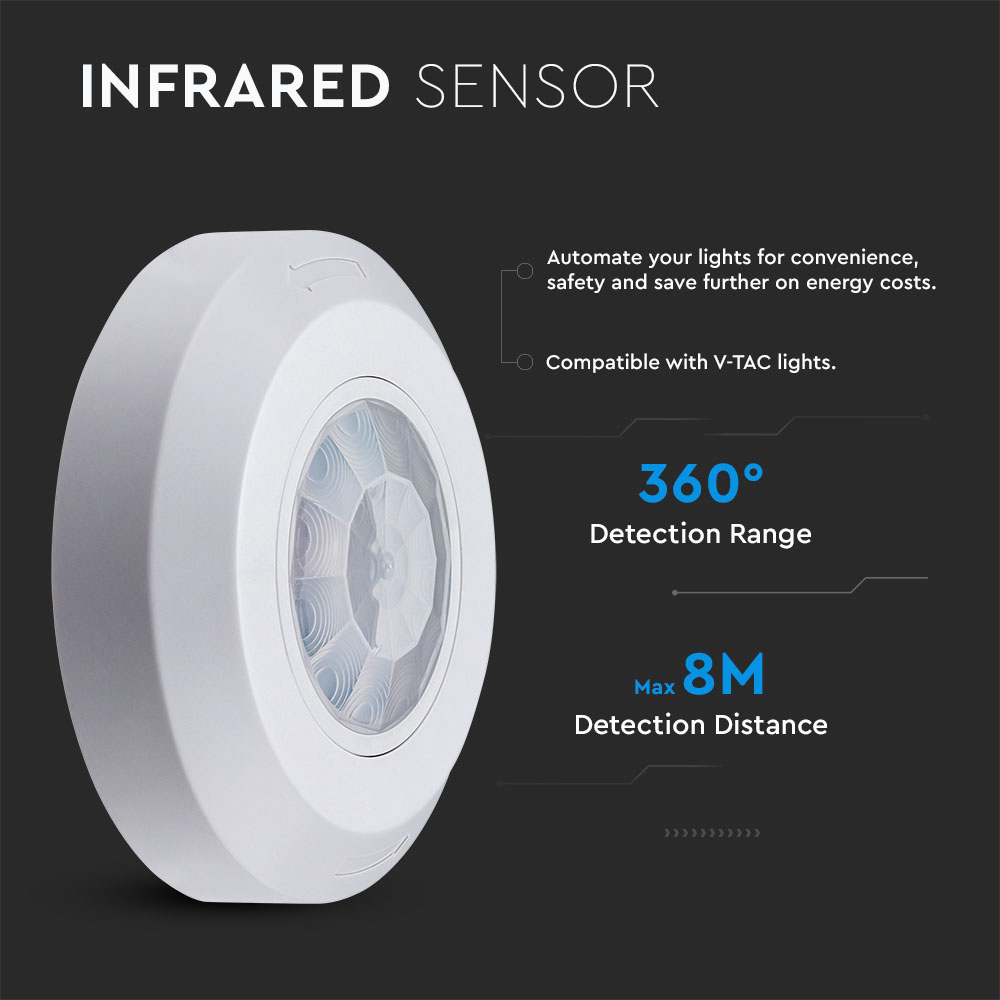 INFRARED SENSOR

Automate your lights for convenience, safety and save further on energy costs.

Compatible with V-TAC lights.

360°
Detection Range

Max 8M
Detection Distance