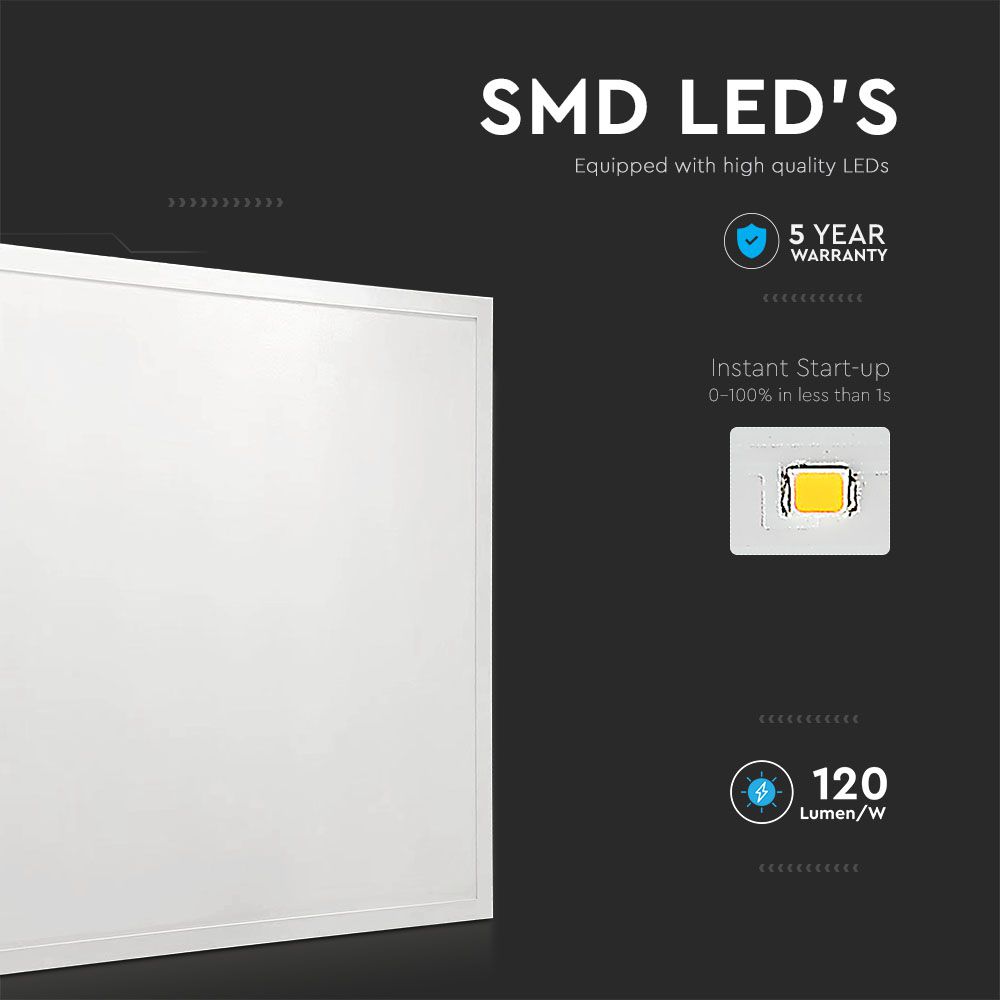 SMD LED'S
Equipped with high quality LEDs

5 YEAR
WARRANTY

Instant Start-up
0–100% in less than 1s

120
Lumen/W