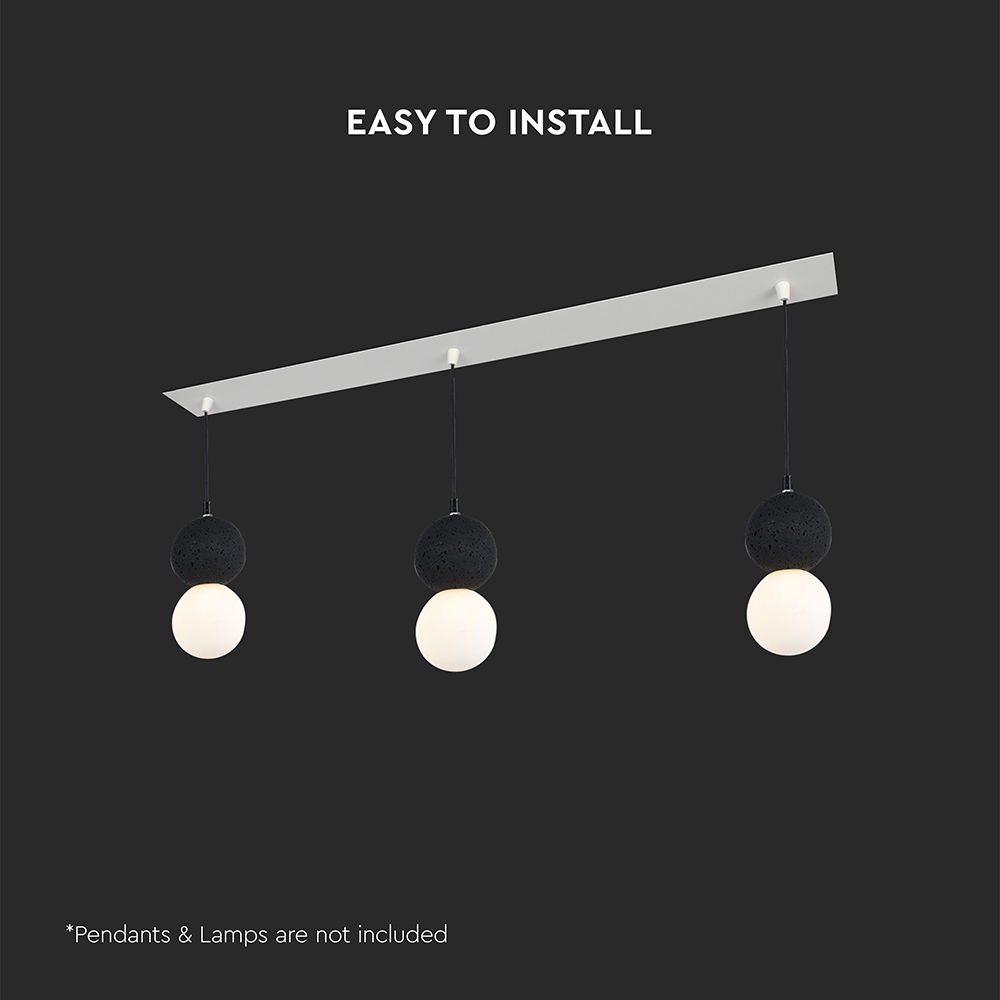 EASY TO INSTALL

*Pendants & Lamps are not included