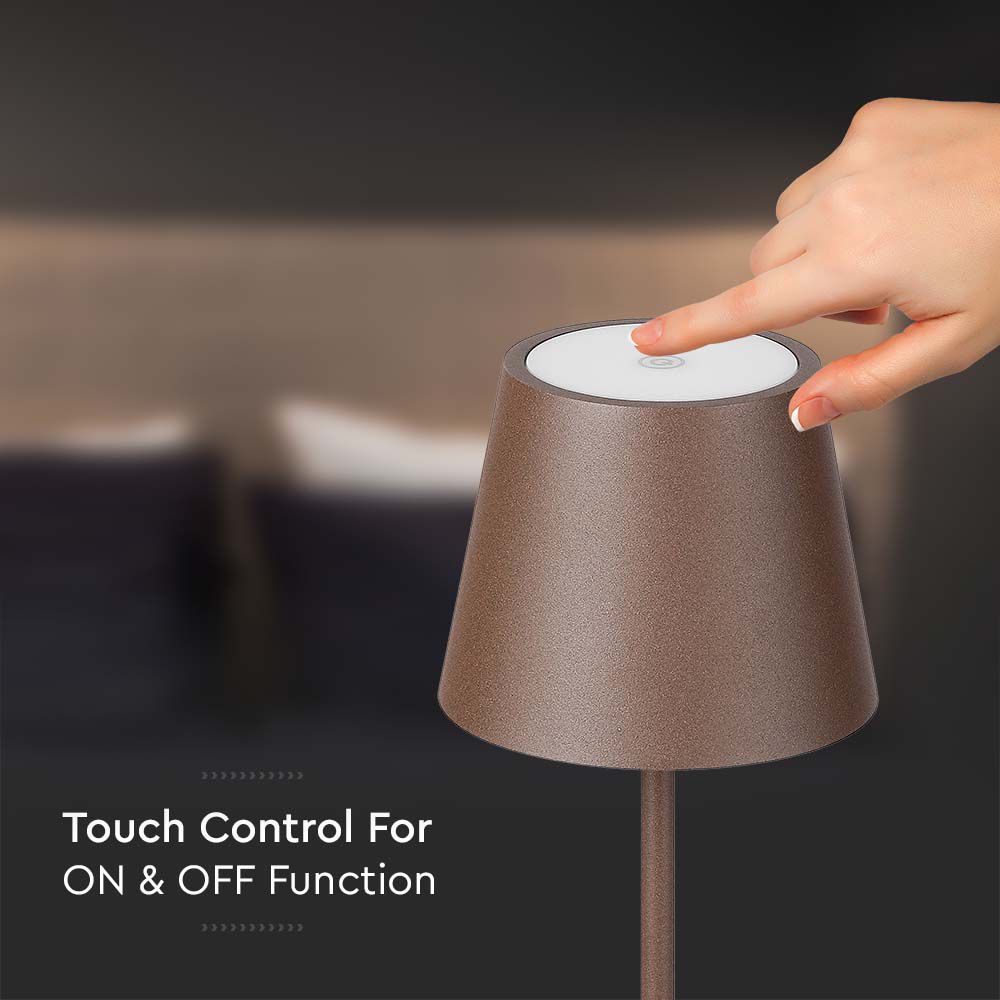 Touch Control For
ON & OFF Function