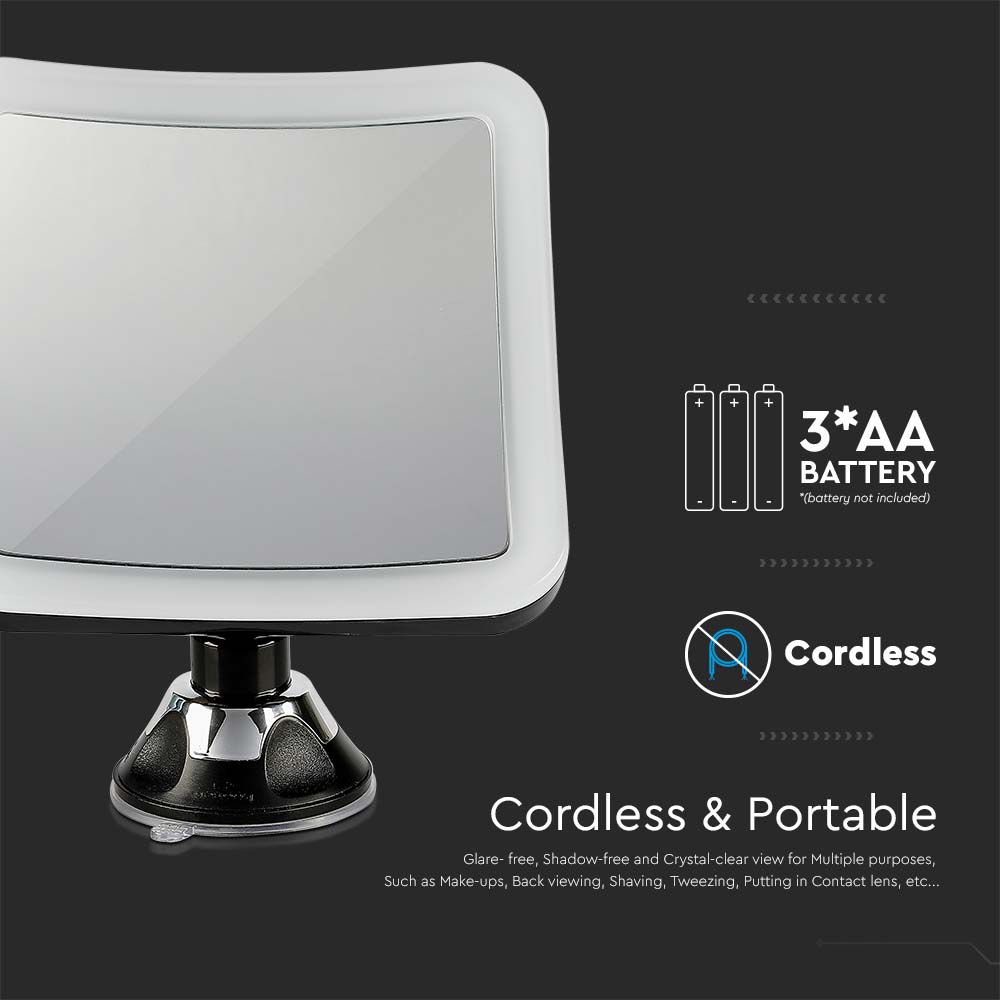 3*AA
BATTERY
*(battery not included)

Cordless

Cordless & Portable

Glare- free, Shadow-free and Crystal-clear view for Multiple purposes, Such as Make-ups, Back viewing, Shaving, Tweezing, Putting in Contact lens, etc...