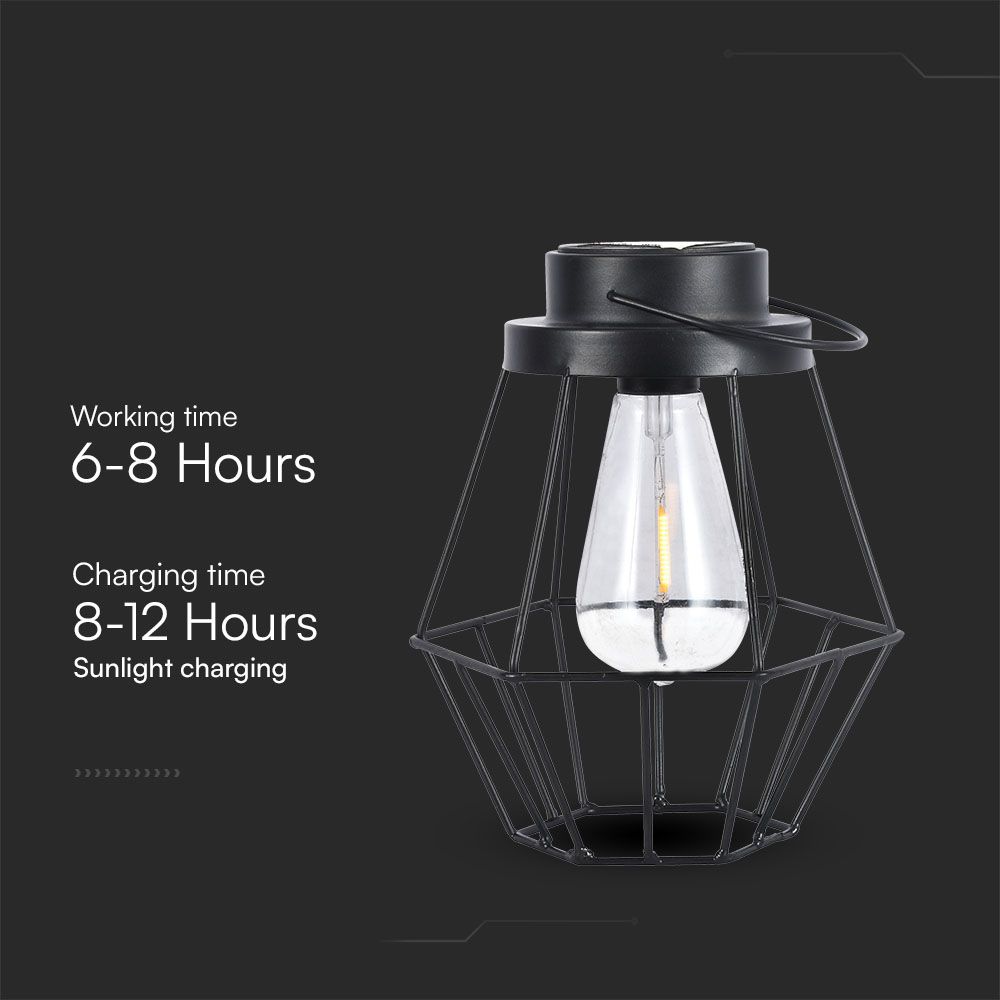 Working time
6-8 Hours

Charging time
8-12 Hours
Sunlight charging