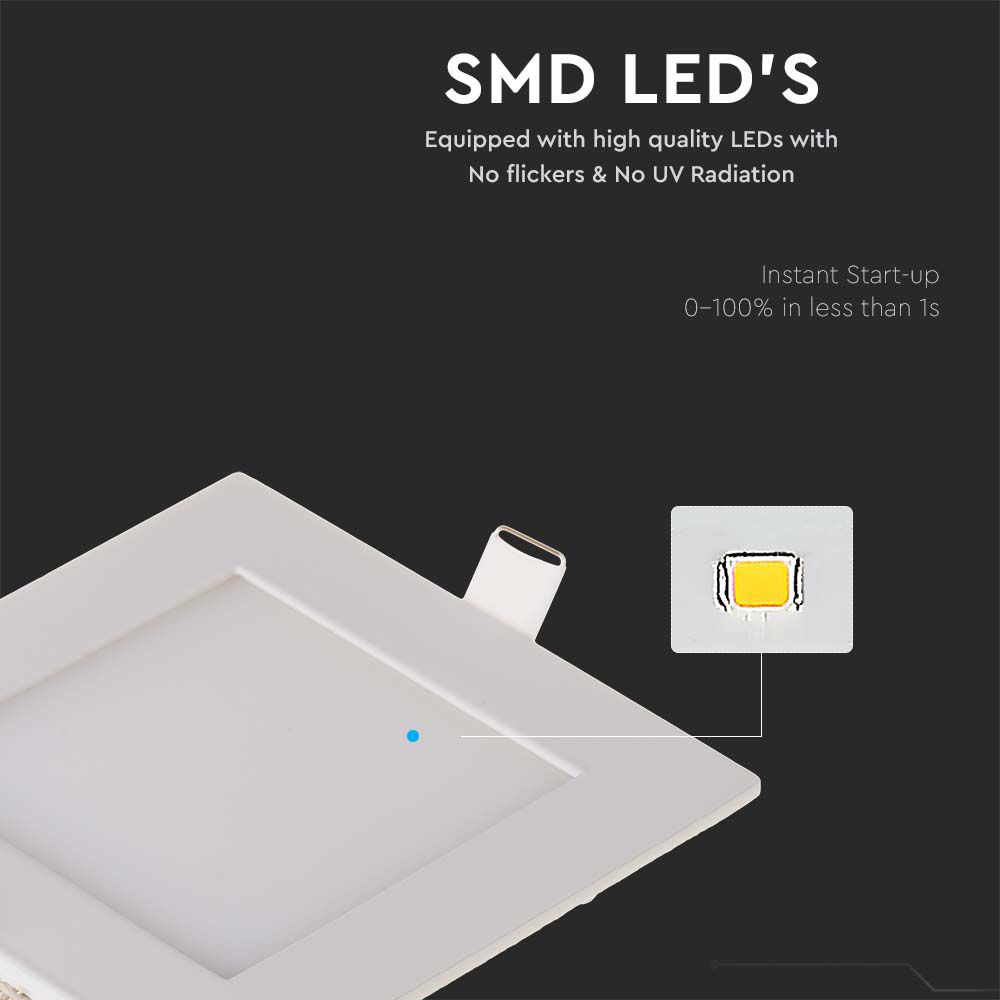 SMD LED'S

Equipped with high quality LEDs with No flickers & No UV Radiation

Instant Start-up
0–100% in less than 1s