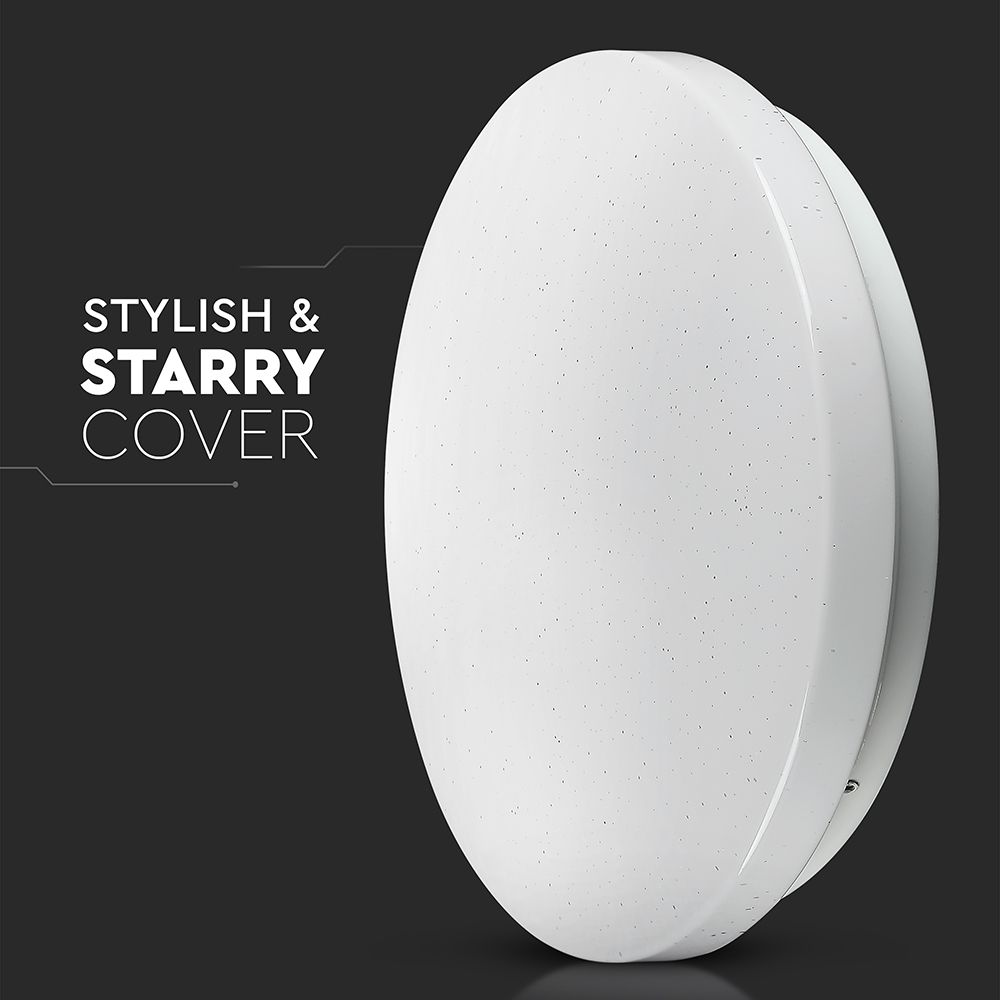 STYLISH &
STARRY
COVER