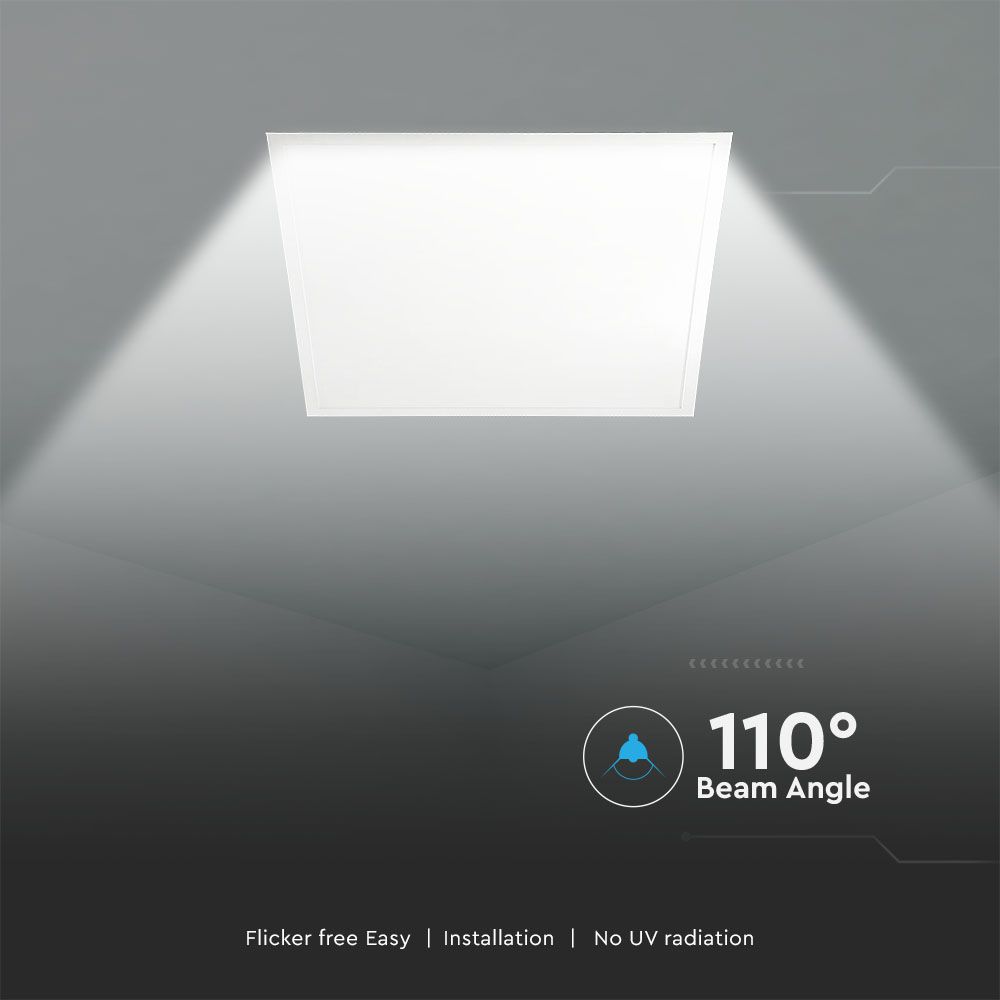 110°
Beam Angle

Flicker free Easy | Installation | No UV radiation