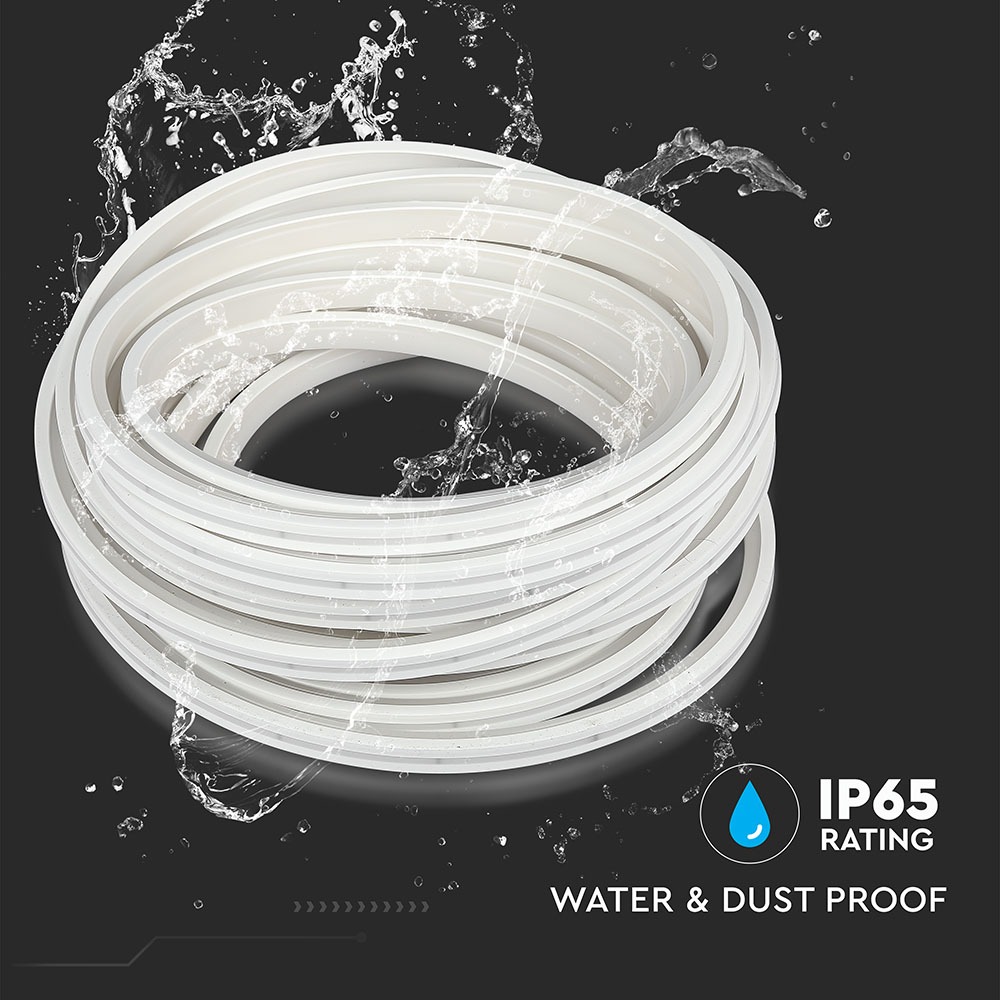 IP65
RATING

WATER & DUST PROOF