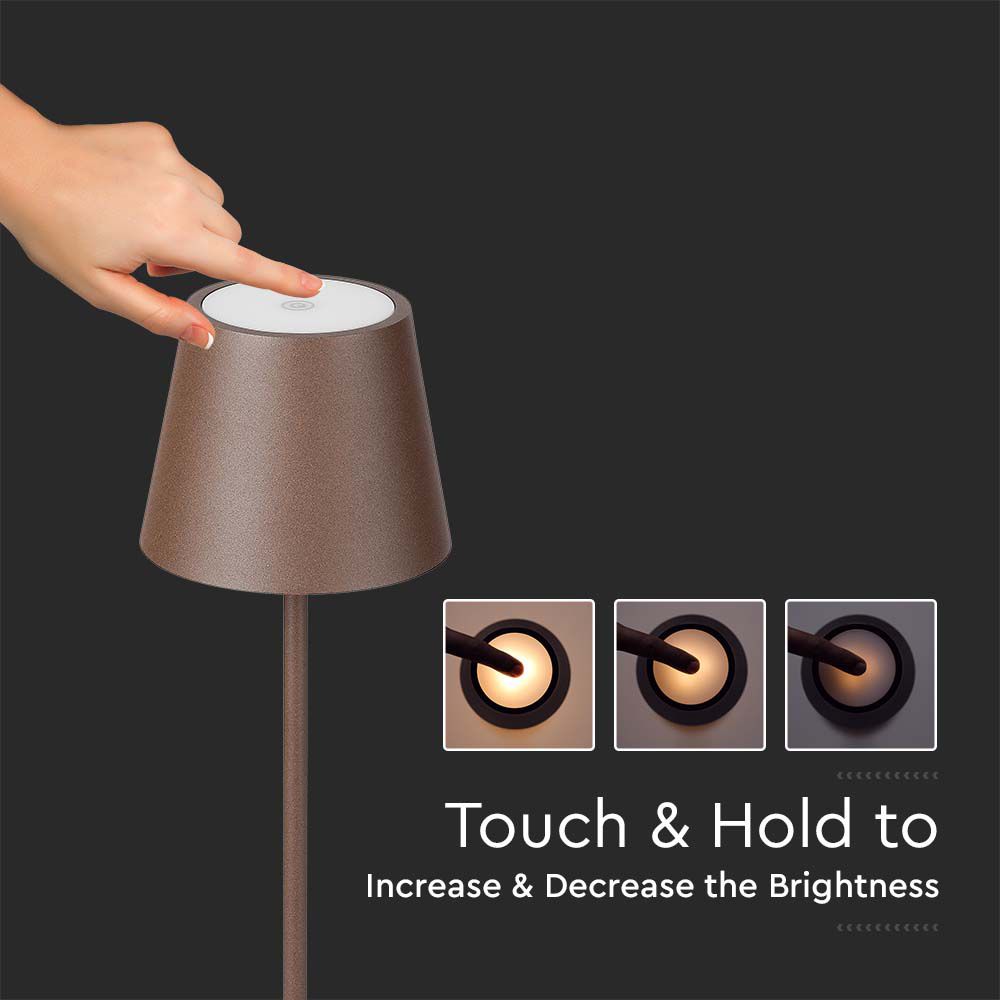 Touch & Hold to
Increase & Decrease the Brightness