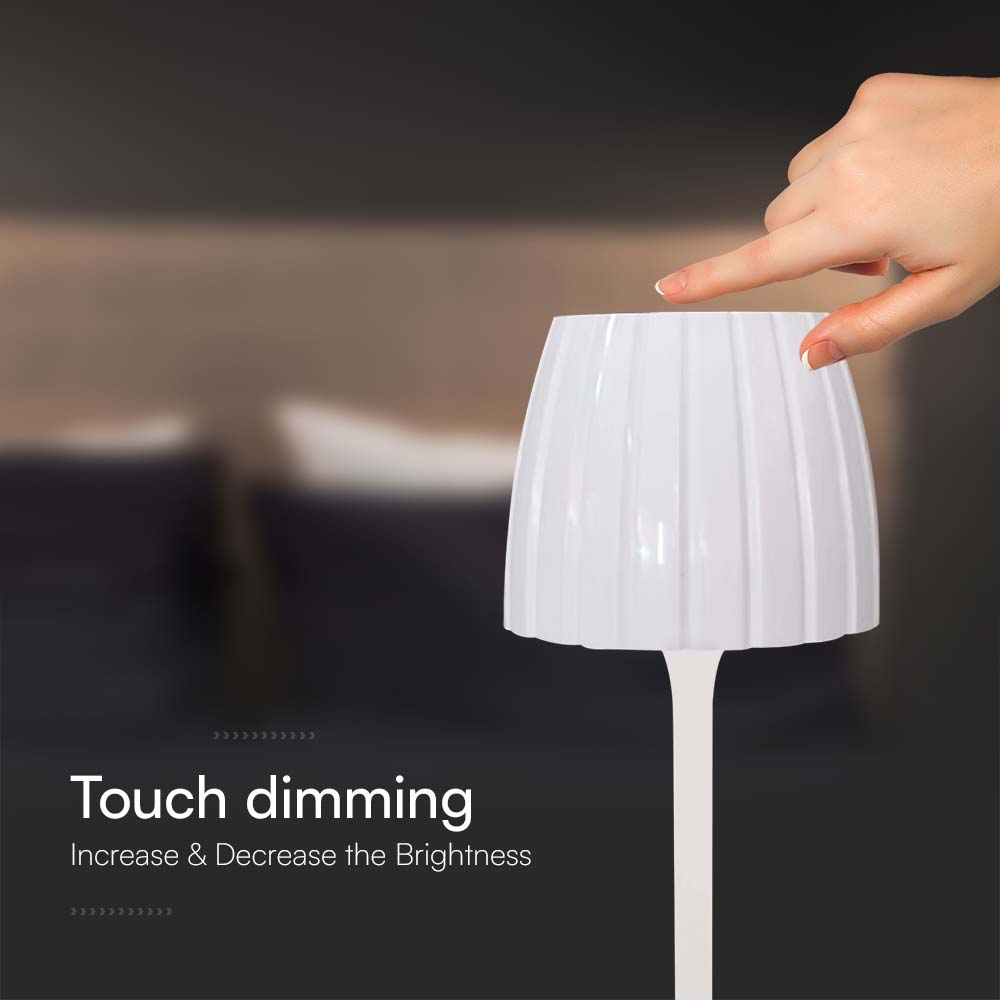 Touch dimming
Increase & Decrease the Brightness