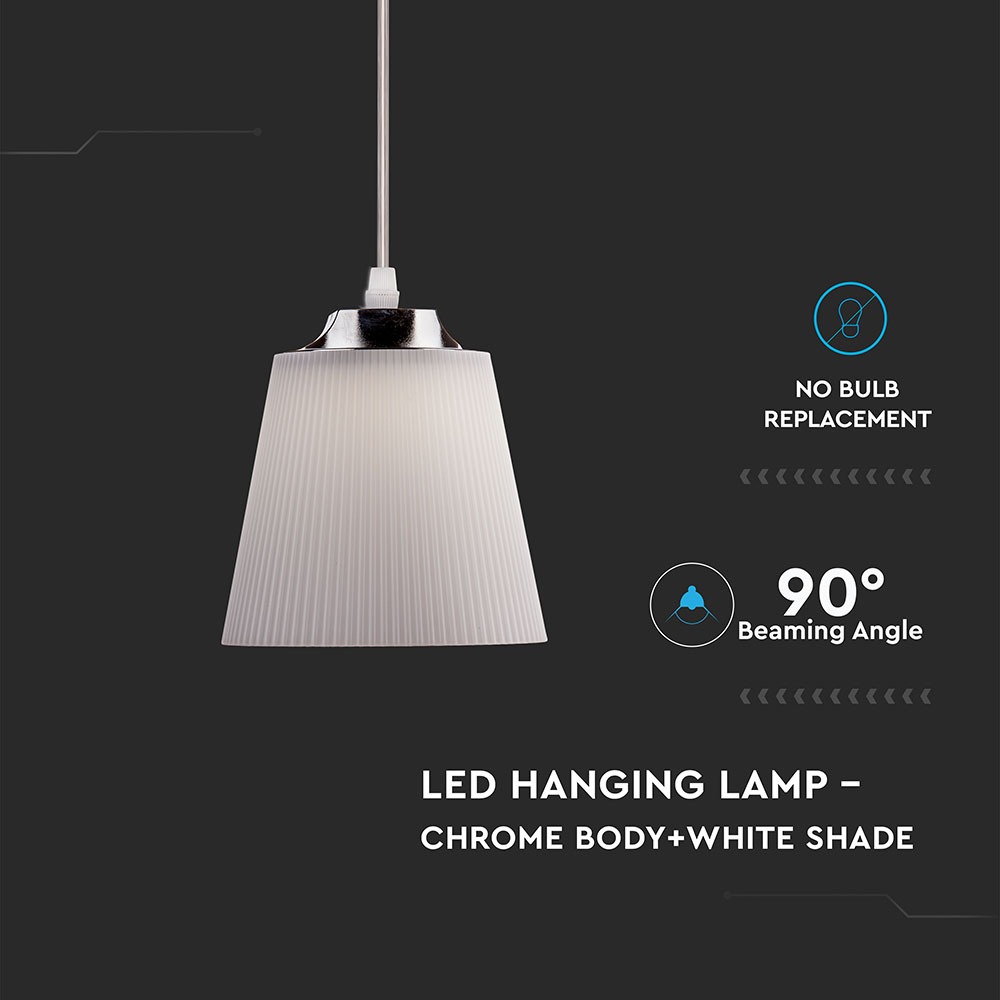 NO BULB REPLACEMENT

90°
Beaming Angle

LED HANGING LAMP –
CHROME BODY+WHITE SHADE