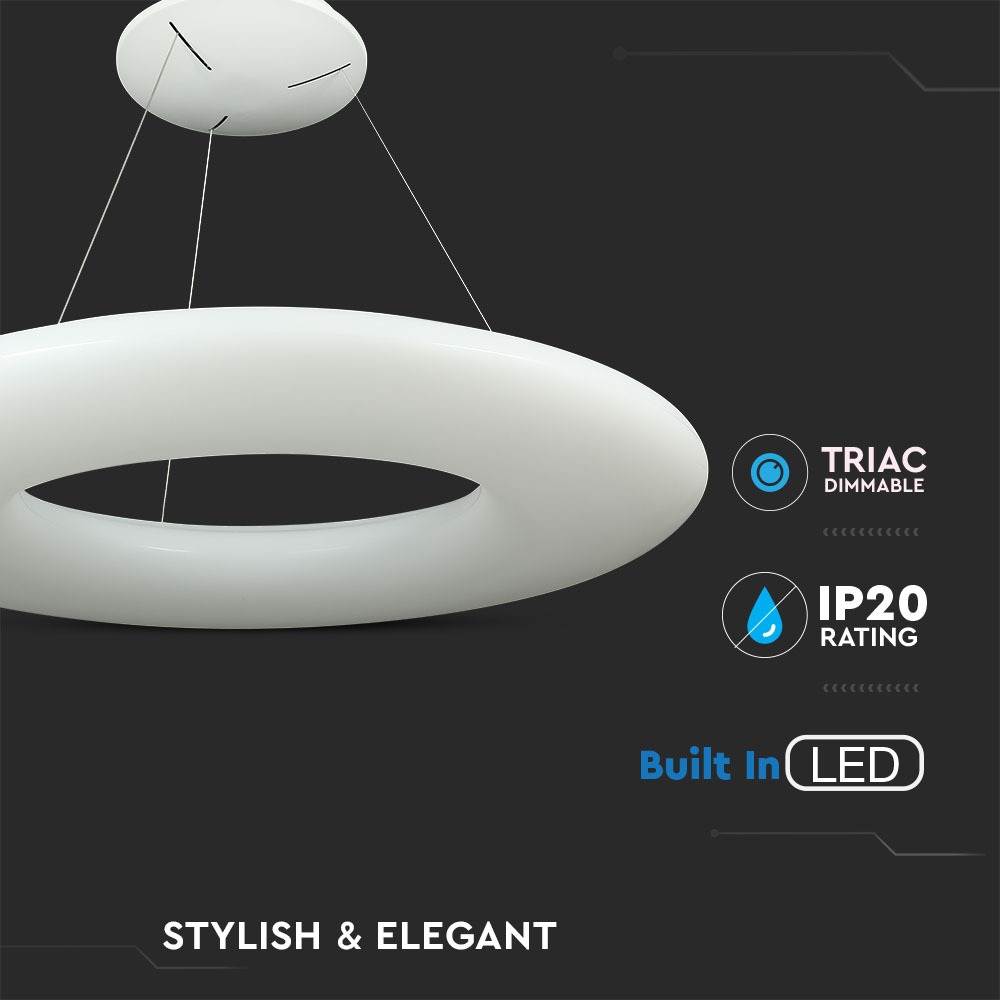 TRIAC
DIMMABLE

IP20
RATING

Built In LED

STYLISH & ELEGANT