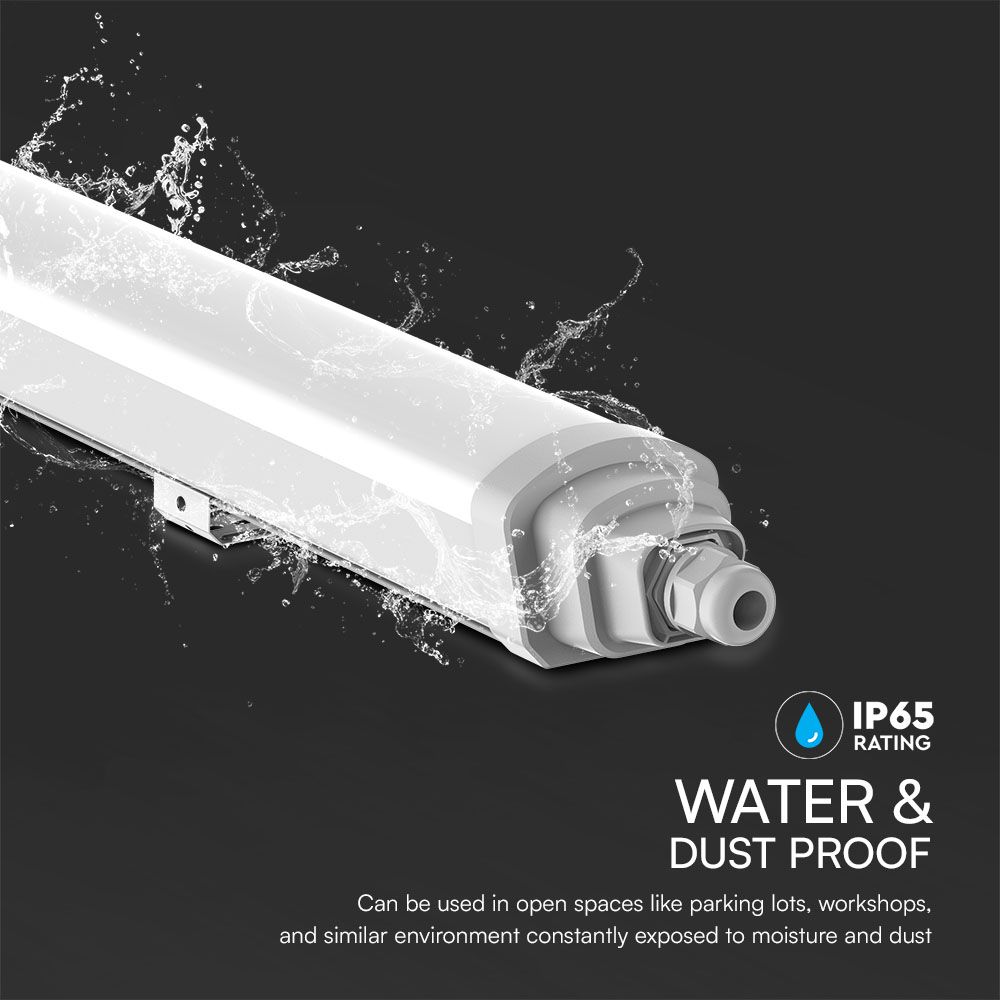 IP65
RATING

WATER &
DUST PROOF

Can be used in open spaces like parking lots, workshops, and similar environment constantly exposed to moisture and dust