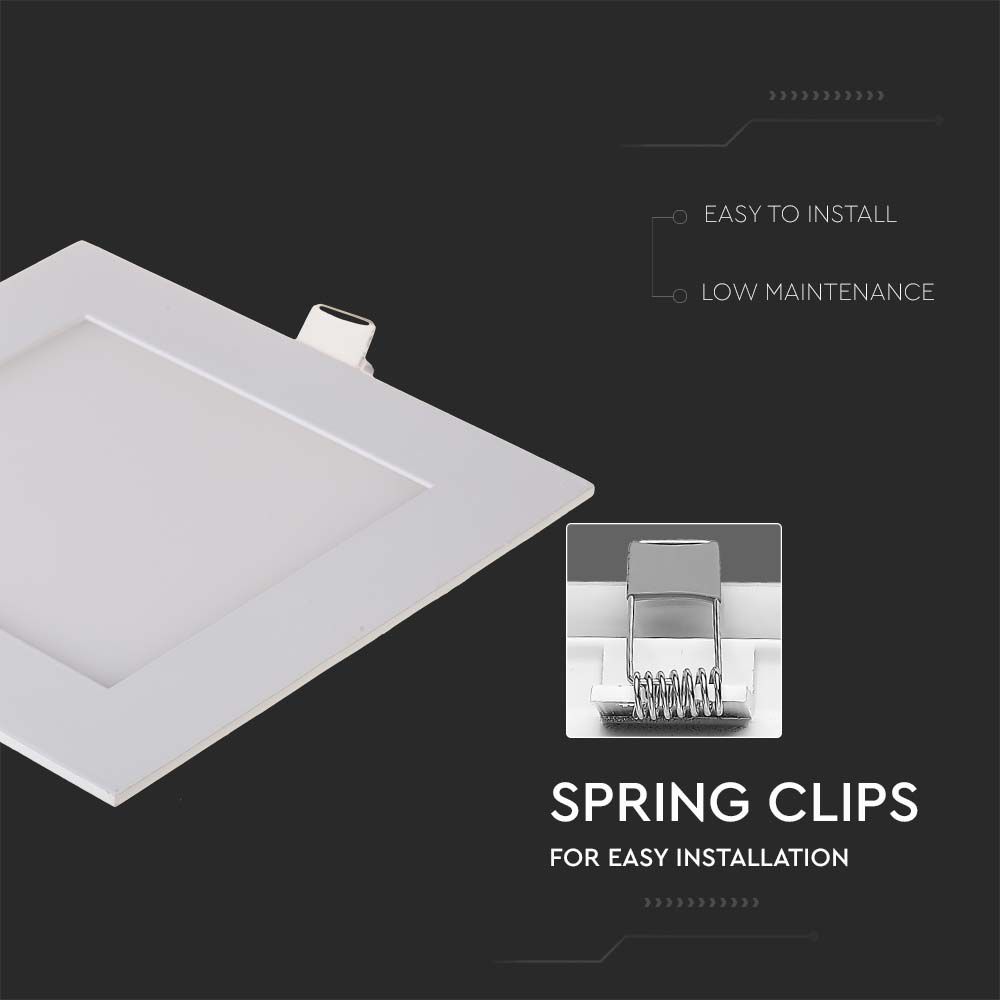 EASY TO INSTALL

LOW MAINTENANCE

SPRING CLIPS

FOR EASY INSTALLATION