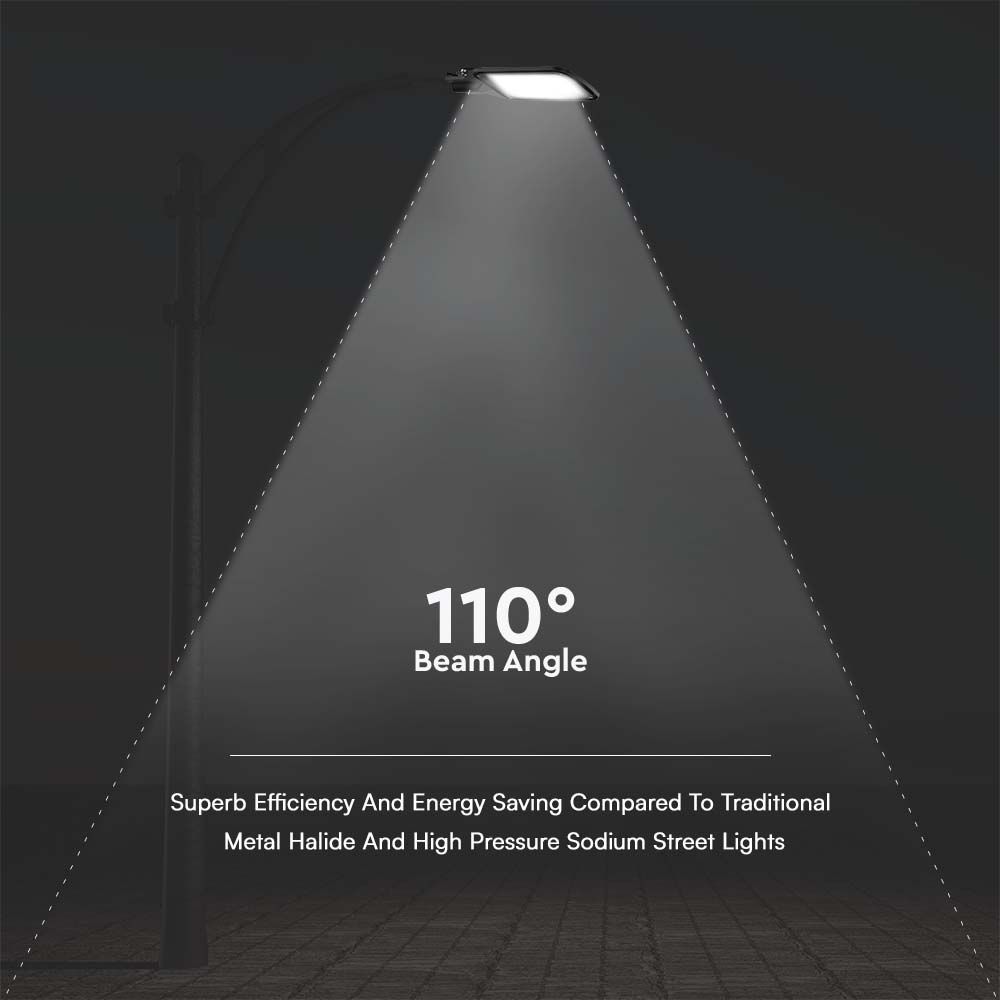 110°
Beam Angle

Superb Efficiency And Energy Saving Compared To Traditional Metal Halide And High Pressure Sodium Street Lights