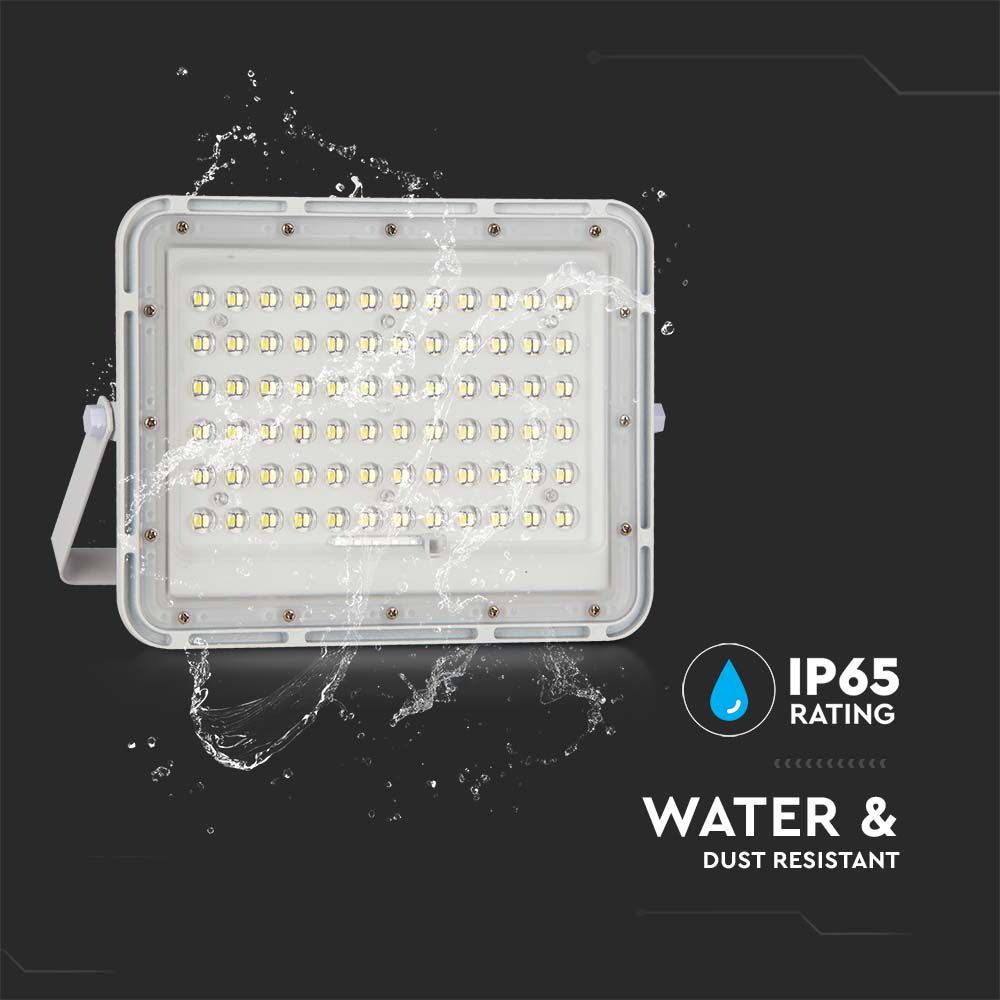 IP65
RATING

WATER &
DUST RESISTANT