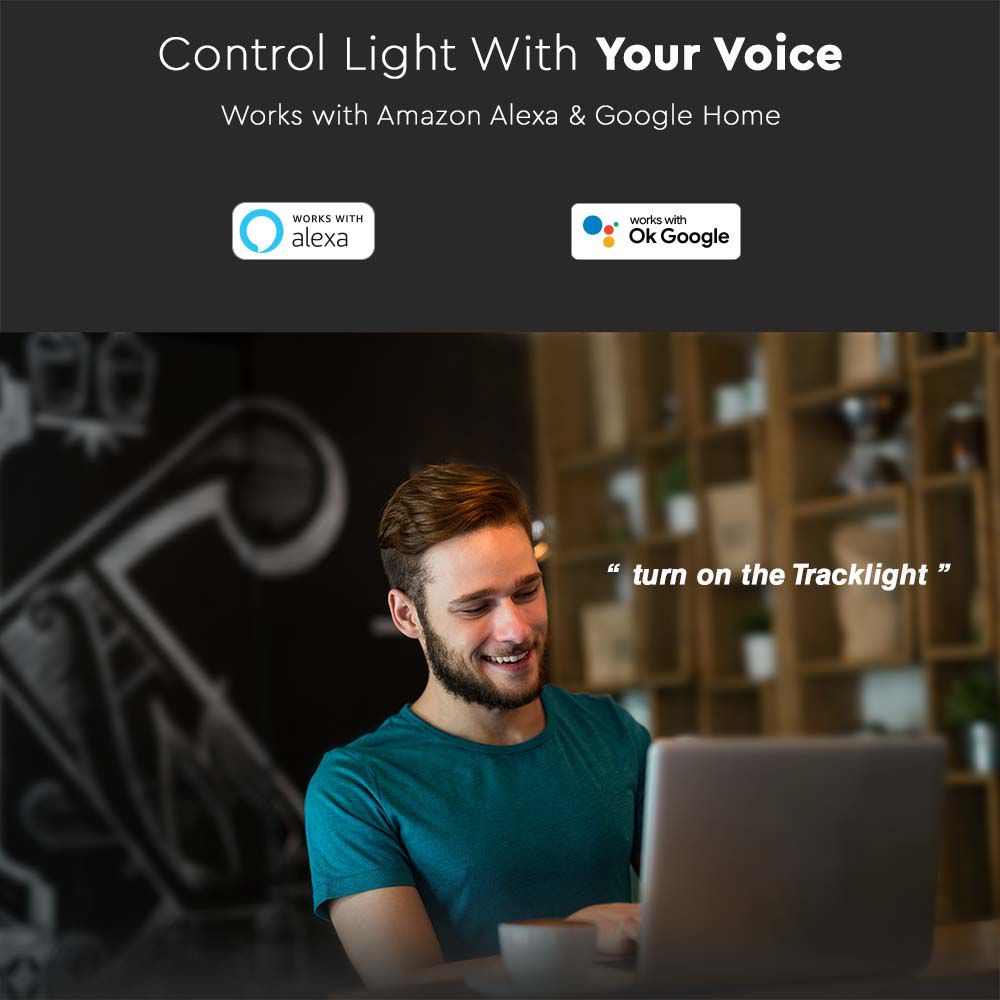 Control Light With Your Voice

Works with Amazon Alexa & Google Home

WORKS WITH alexa

works with Ok Google

“ turn on the Tracklight ”